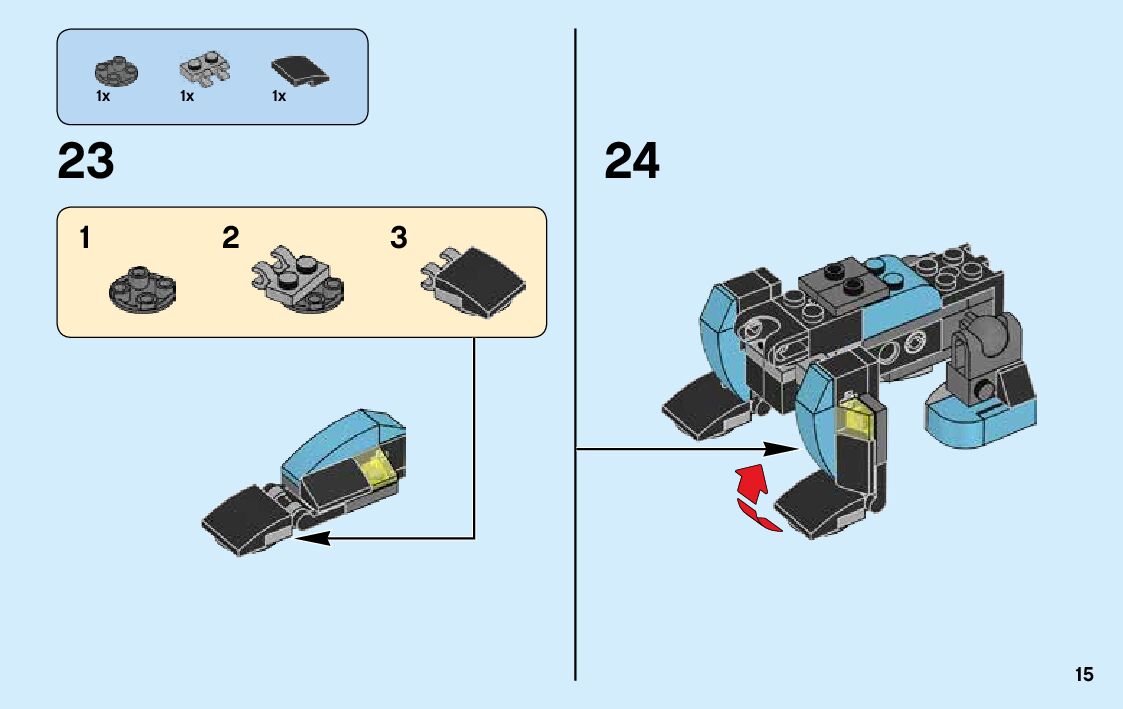 1x 1x 1x

23

1 2 3

24

15