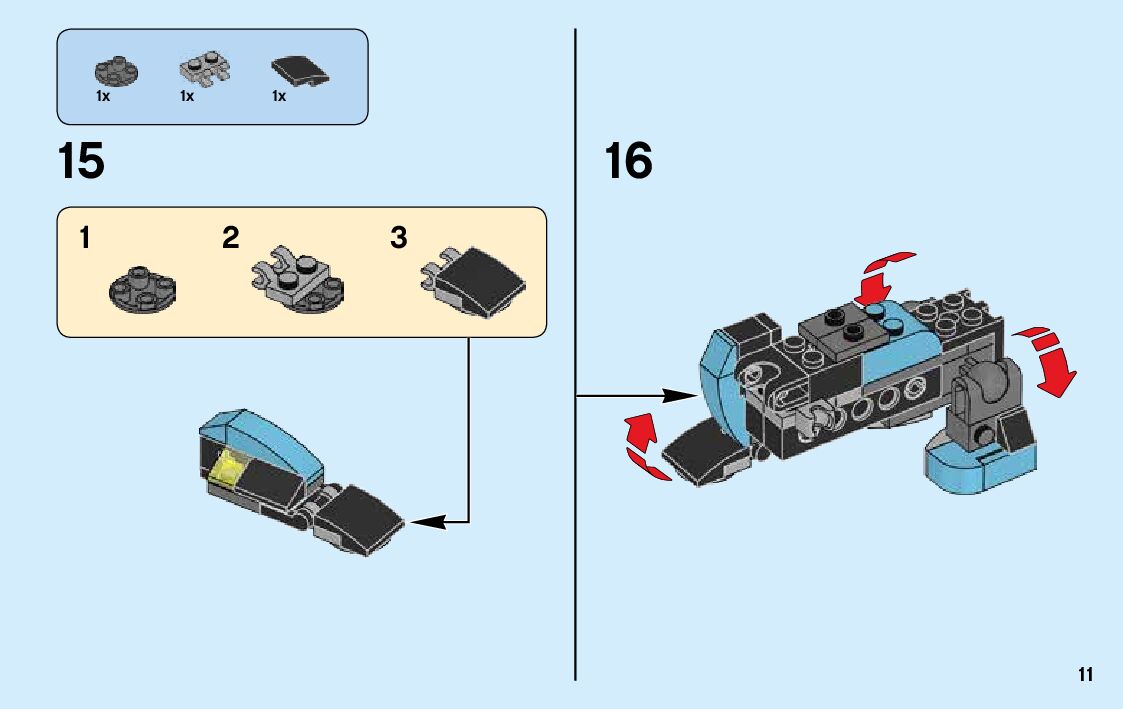 1x 1x 1x

15

1 2 3

16

11