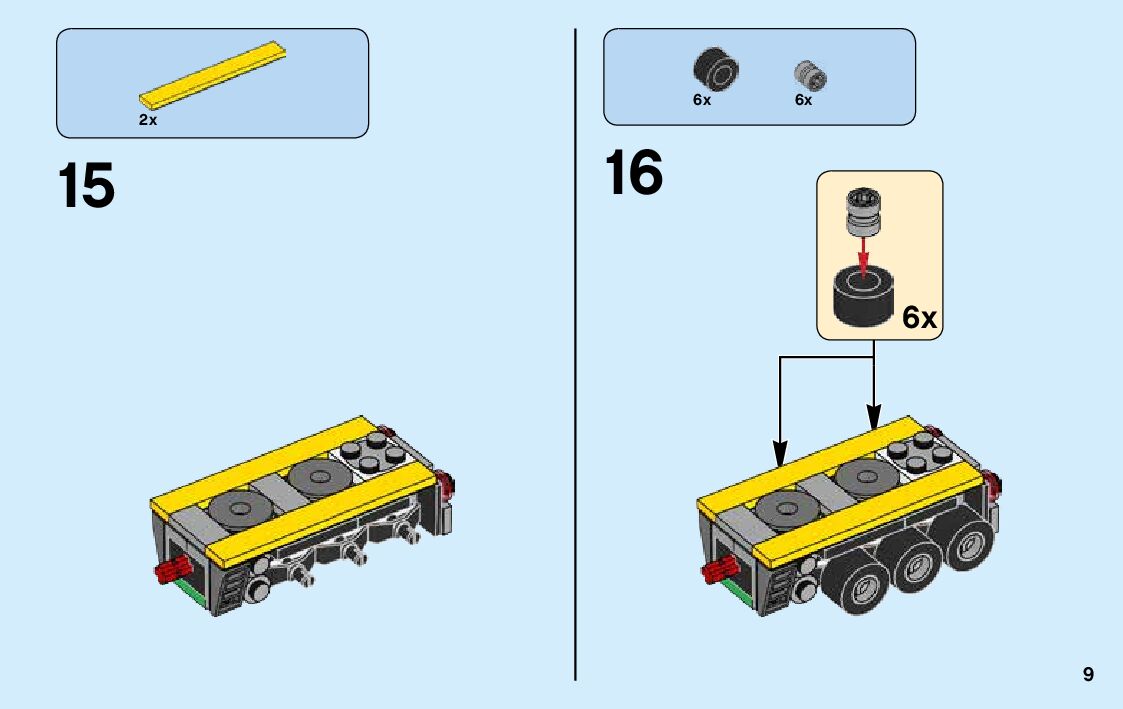 2x

15

6x 6x

16

6x

9