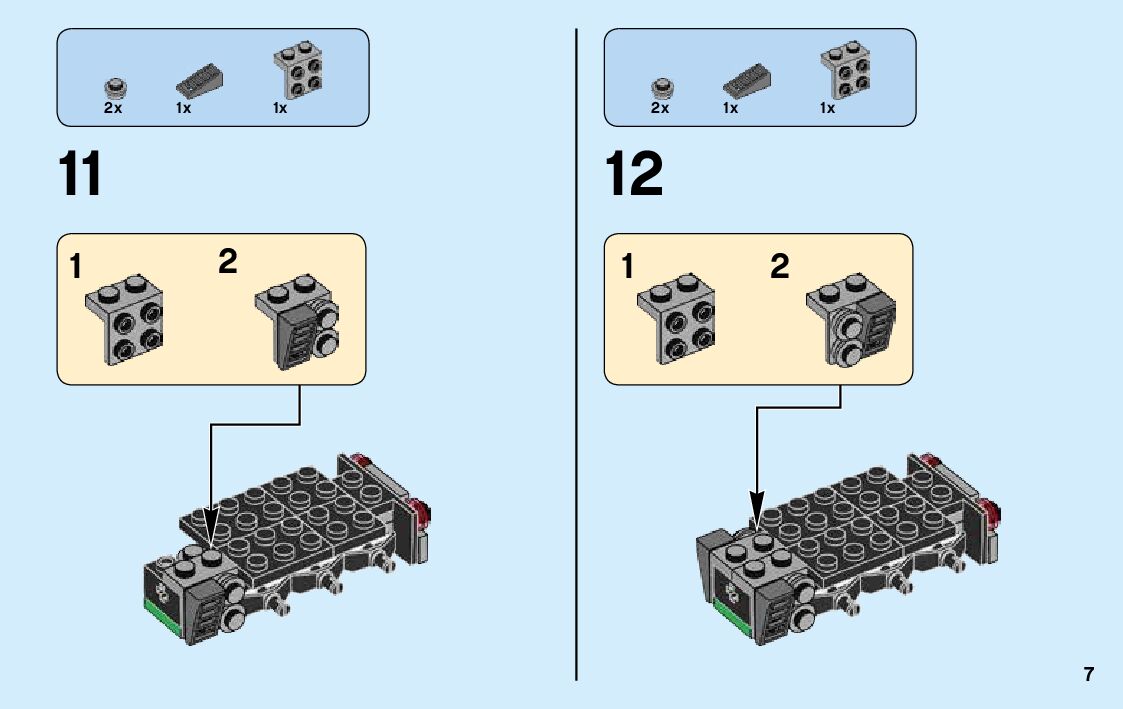 2x 1x 1x

11

1 2

2x 1x 1x

12

1 2

7