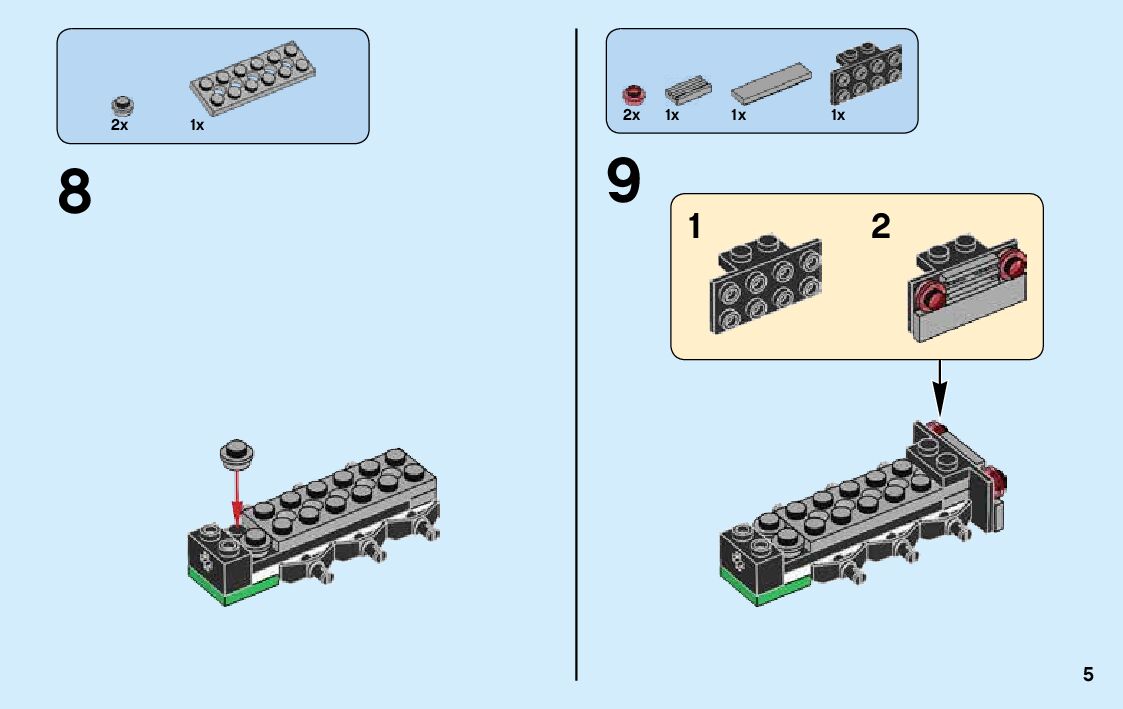 2x 1x

8

2x 1x 1x 1x

9

1

2

5