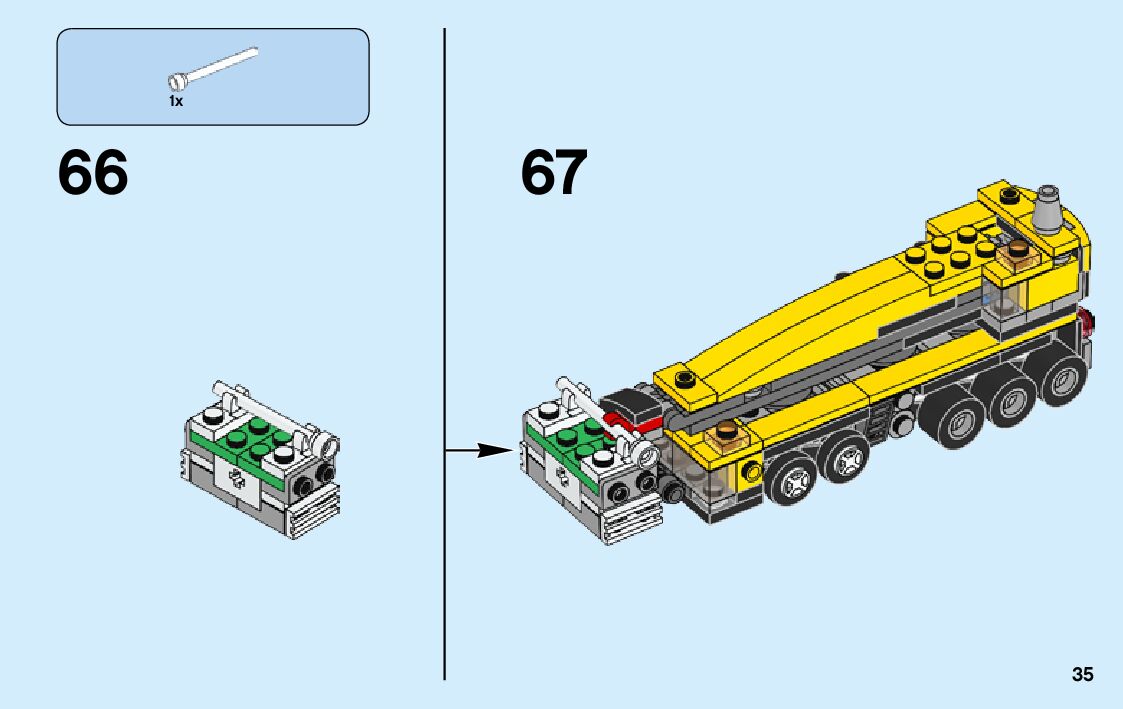 1x

66

67

35