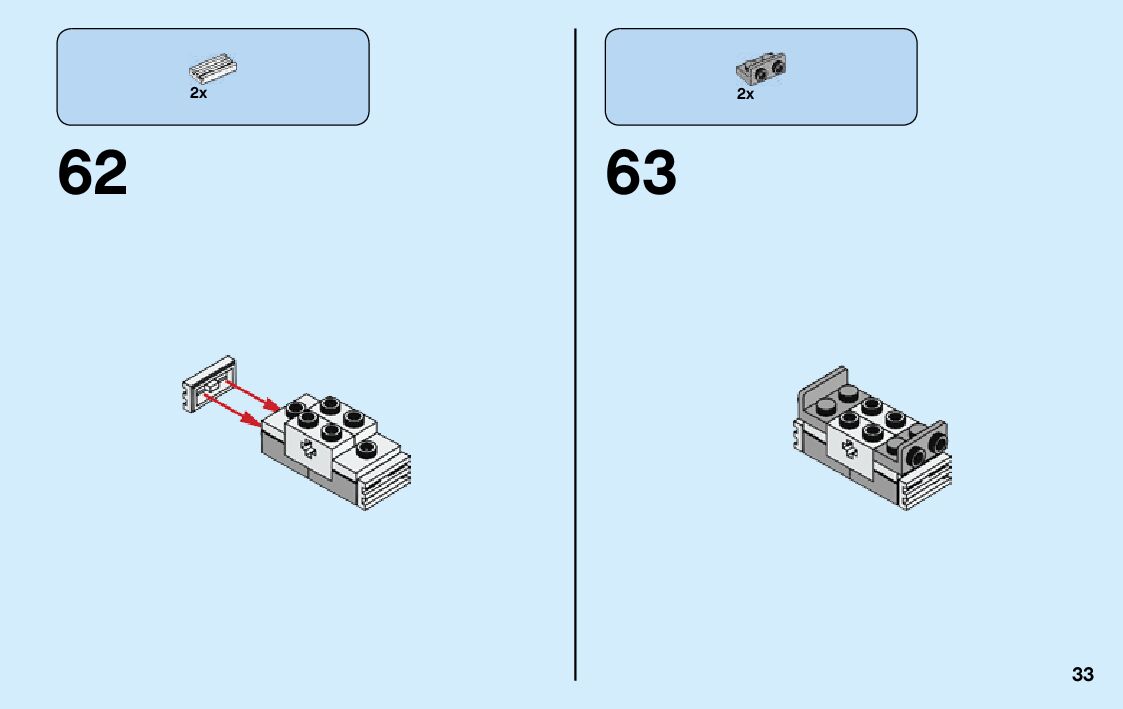 2x

62

2x

63

33