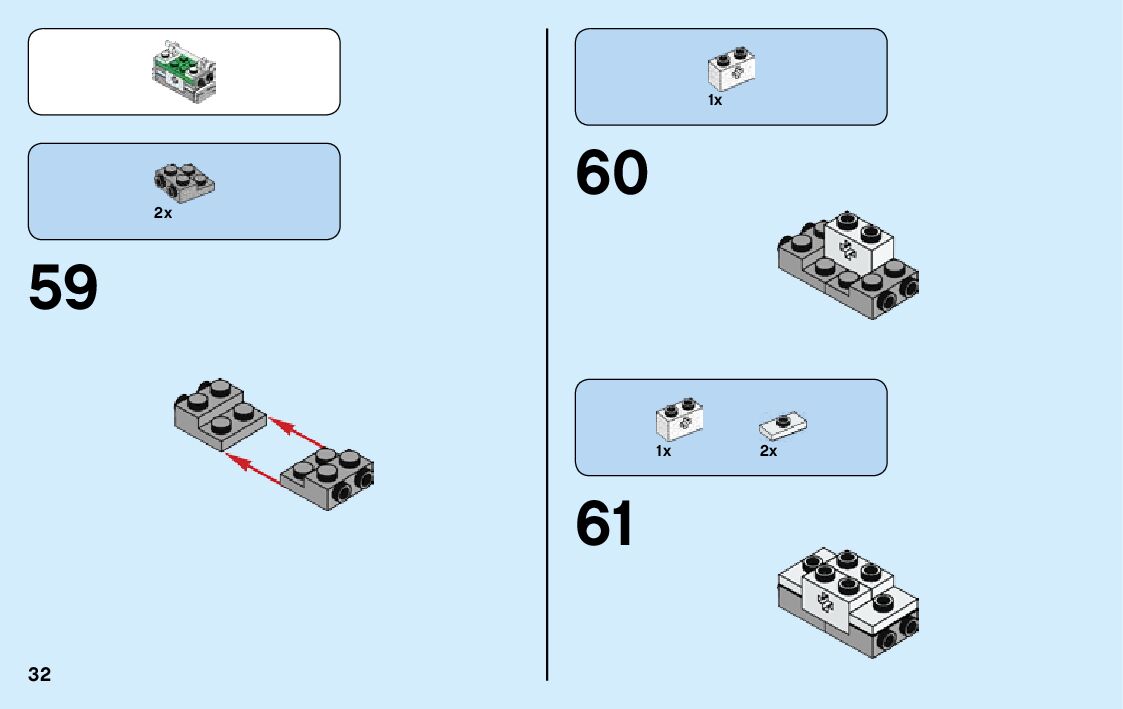 2x

59

32

1x

60

1x

2x

61