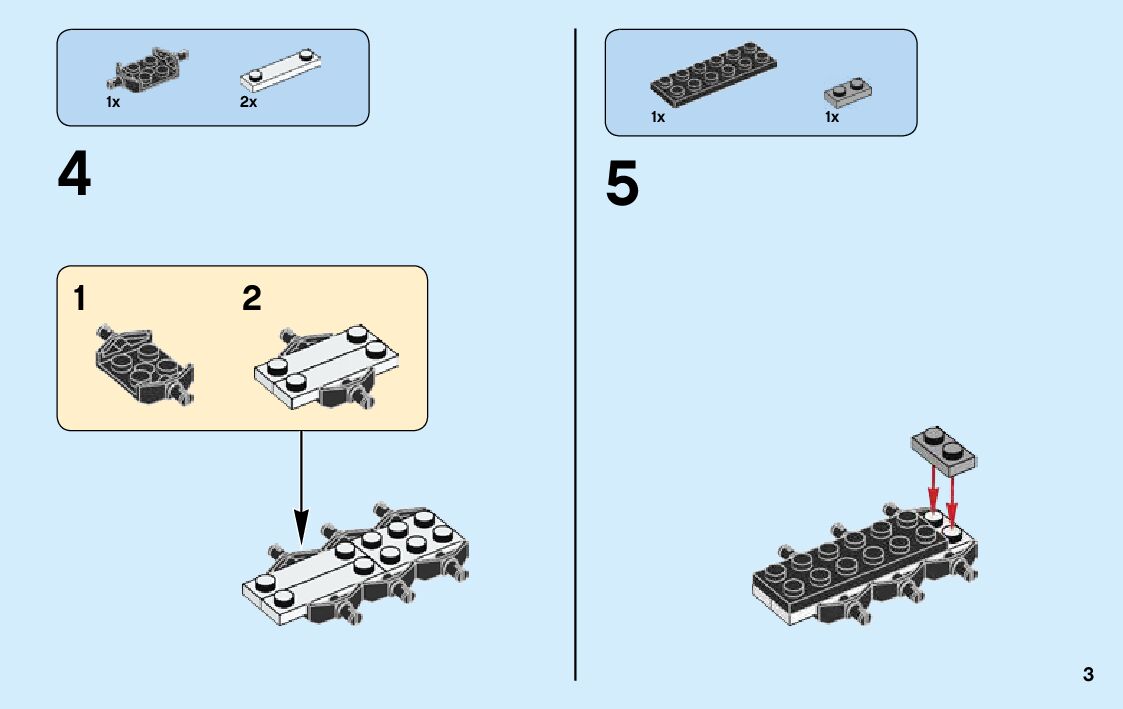 1x
2x

4

1

2

1x
1x

5

3