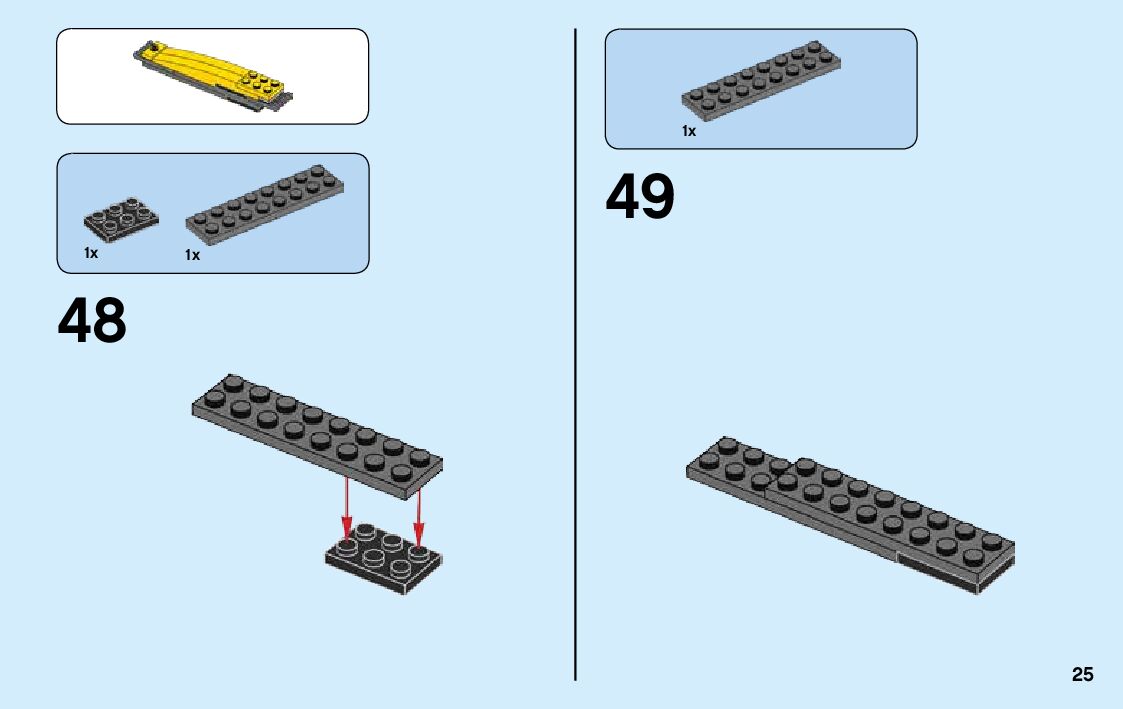 1x

1x

48

1x

49

25