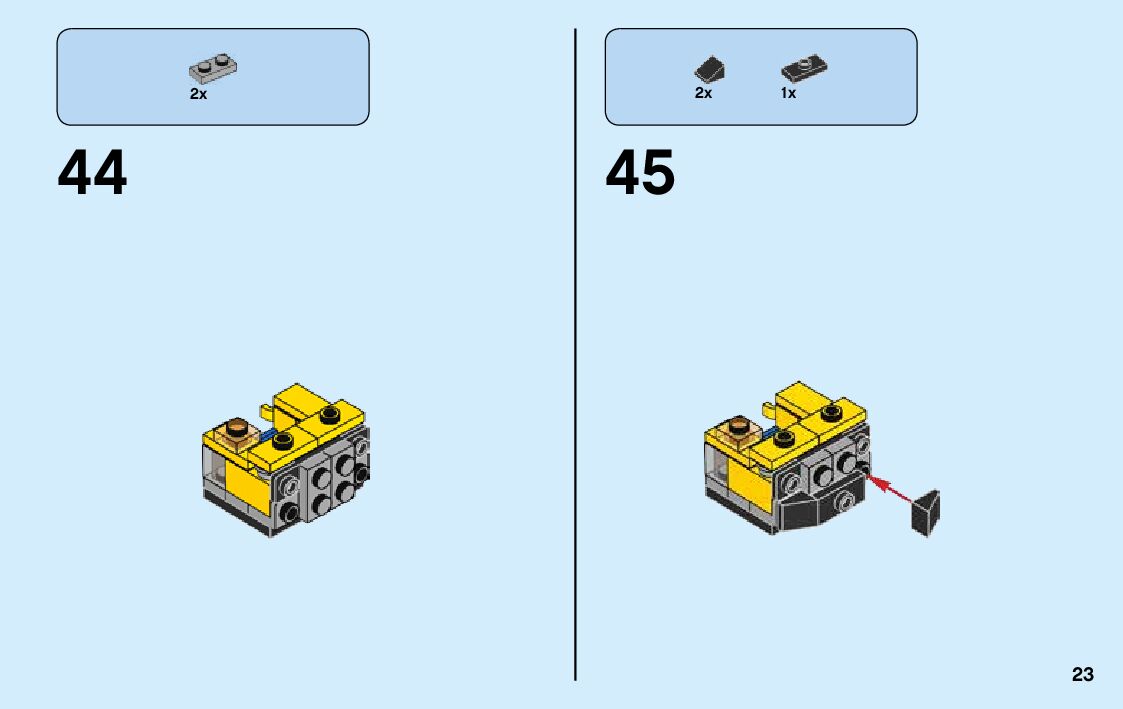 2x

44

2x 1x

45

23