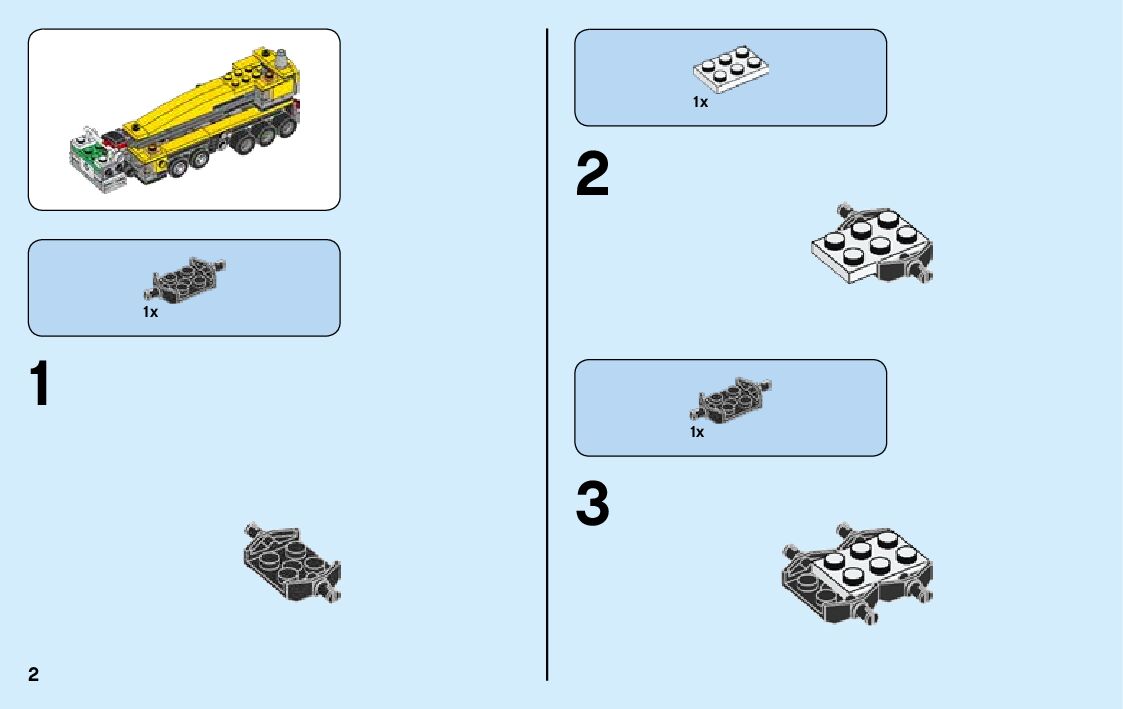 1x

1

2

1x

2

1x

3