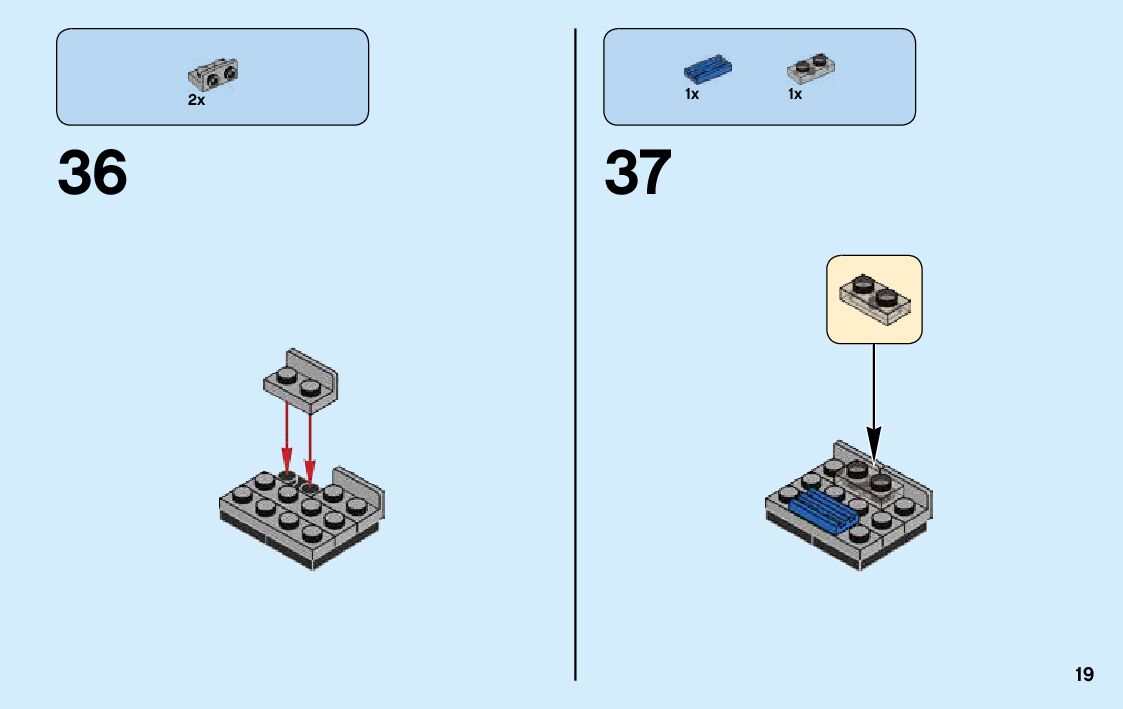 2x

36

1x 1x

37

19