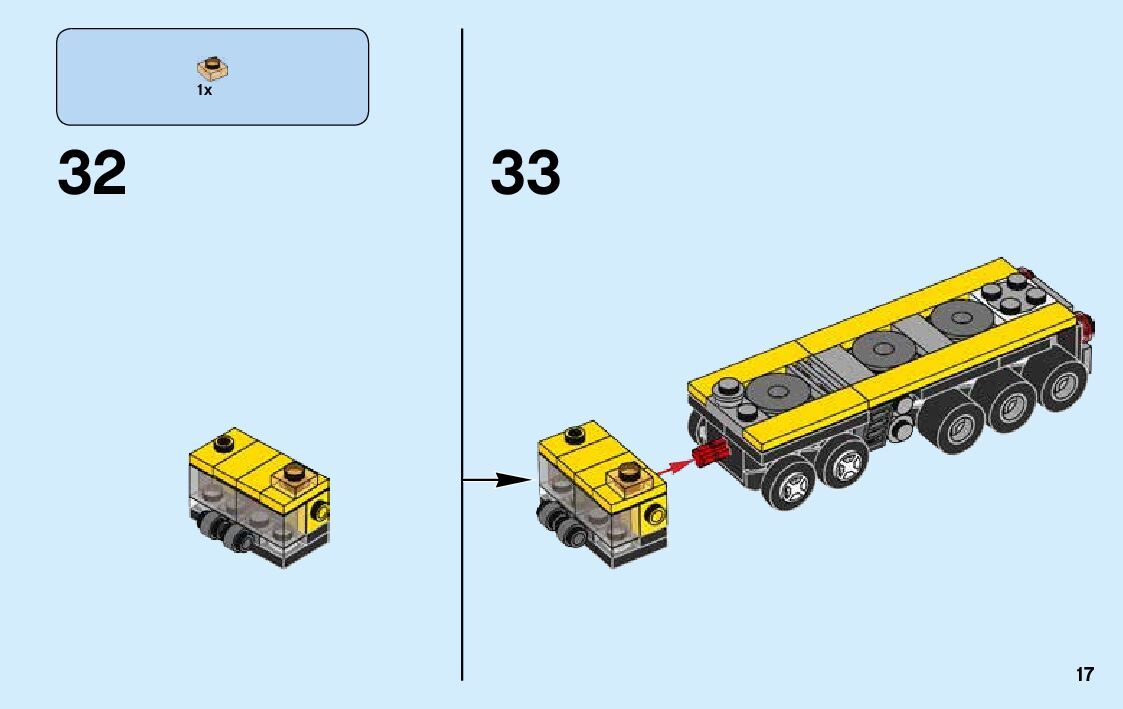 1x

32

33

17