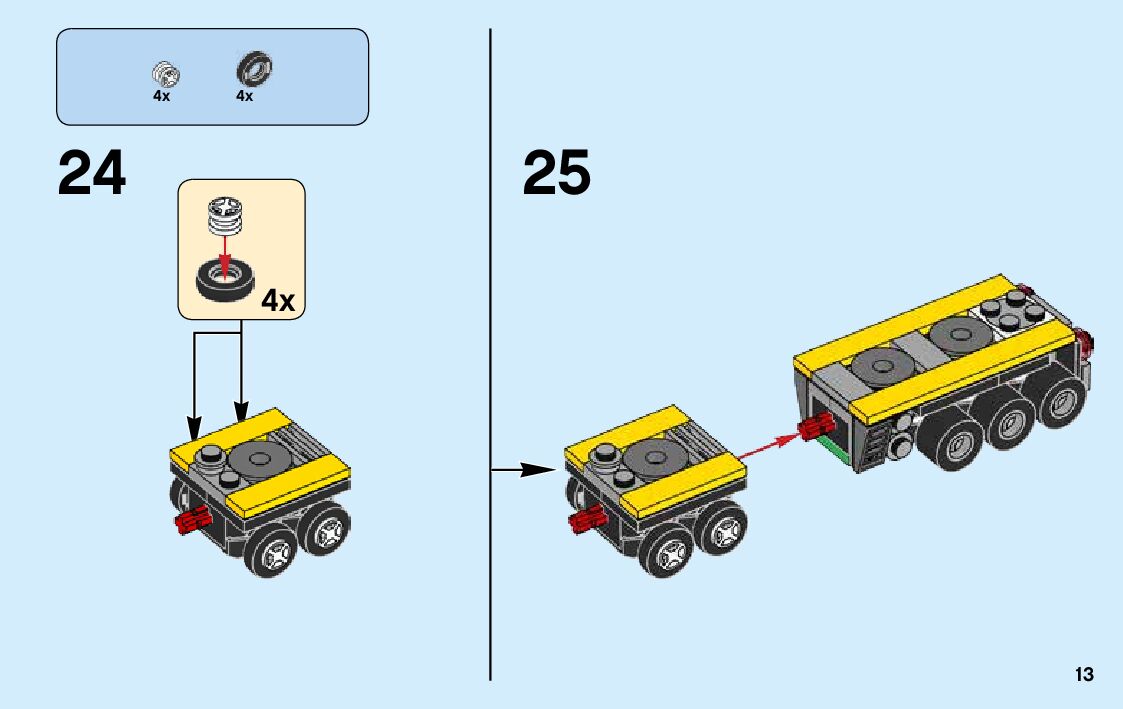 4x 4x

24

4x

25

13