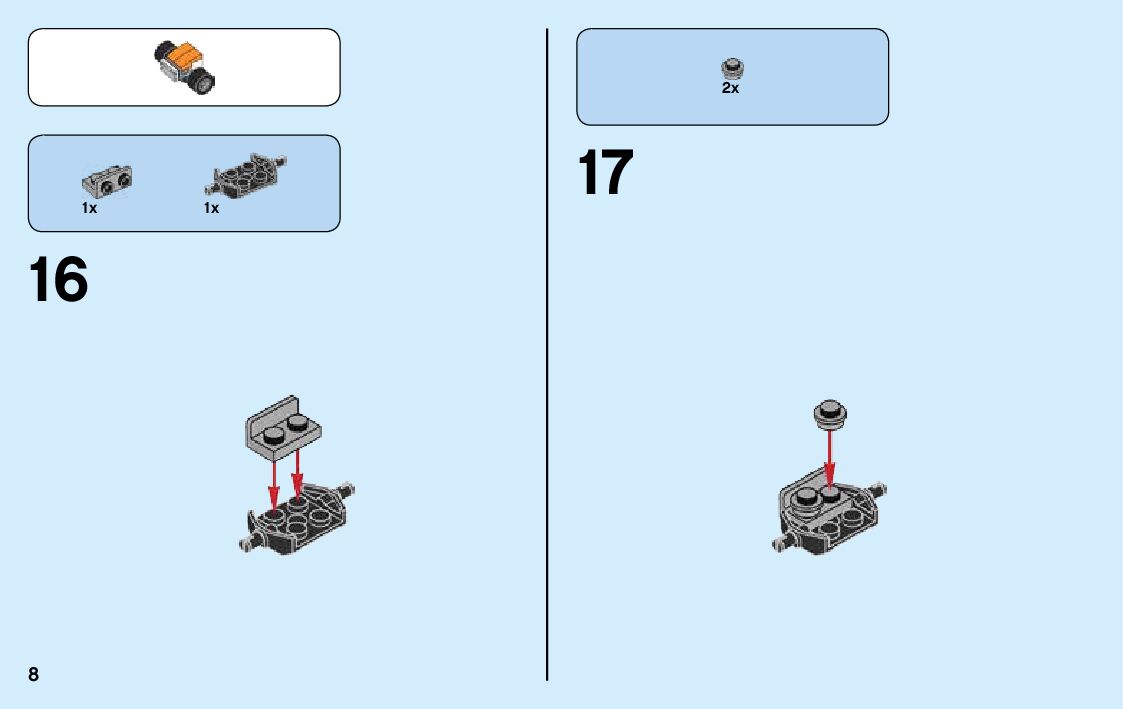 1x 1x

16

8

2x

17