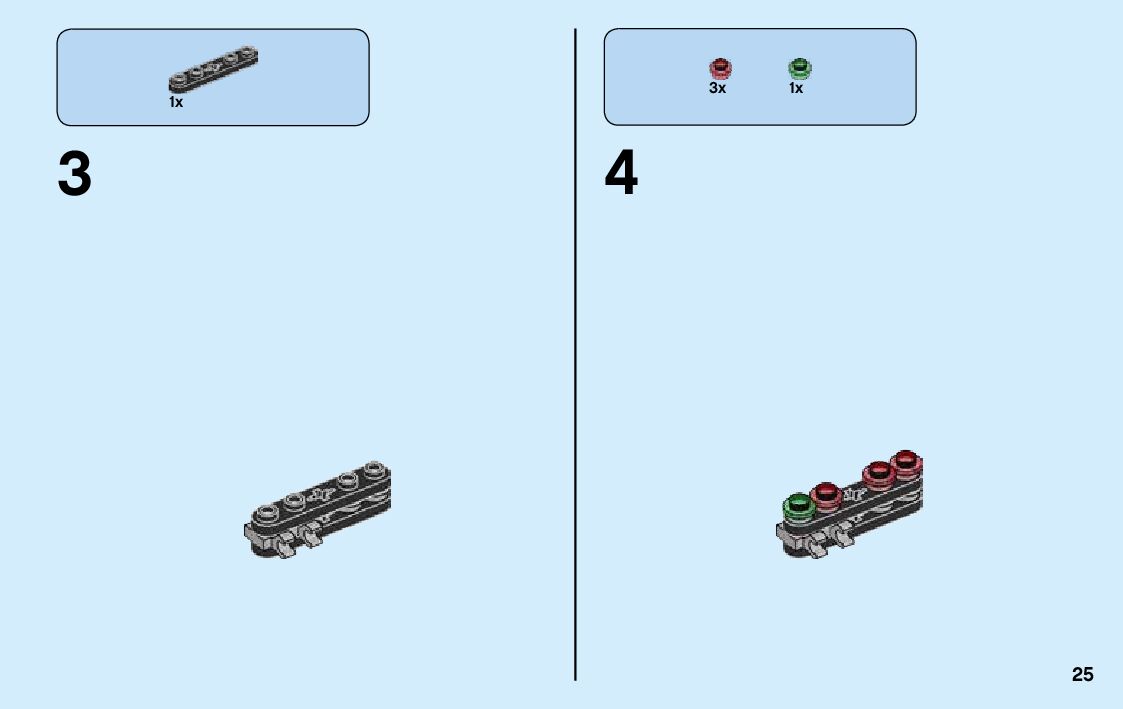 1x

3

3x 1x

4

25