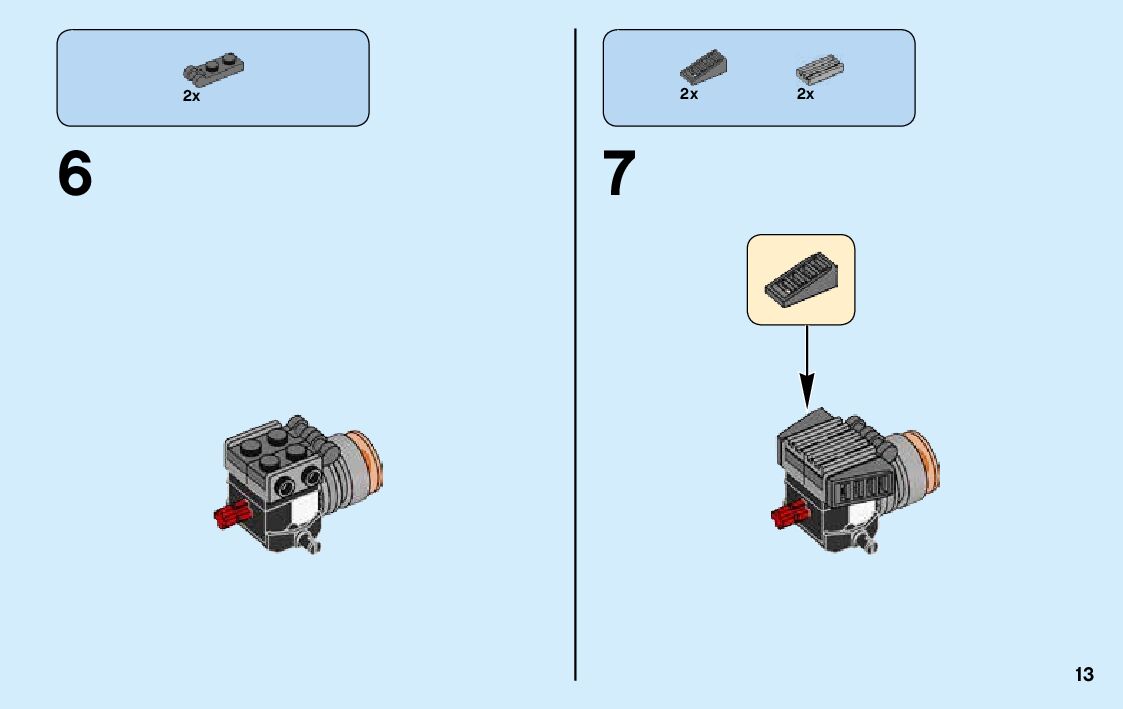 2x

6

2x

2x

7

13