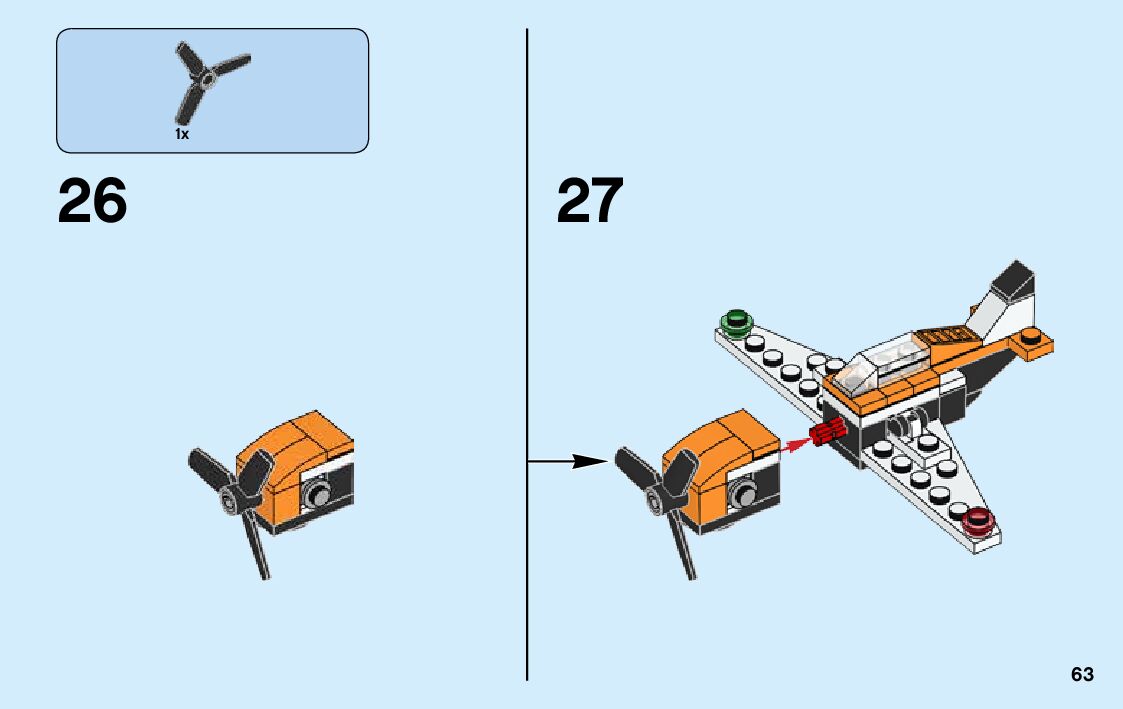 1x

26

27

63