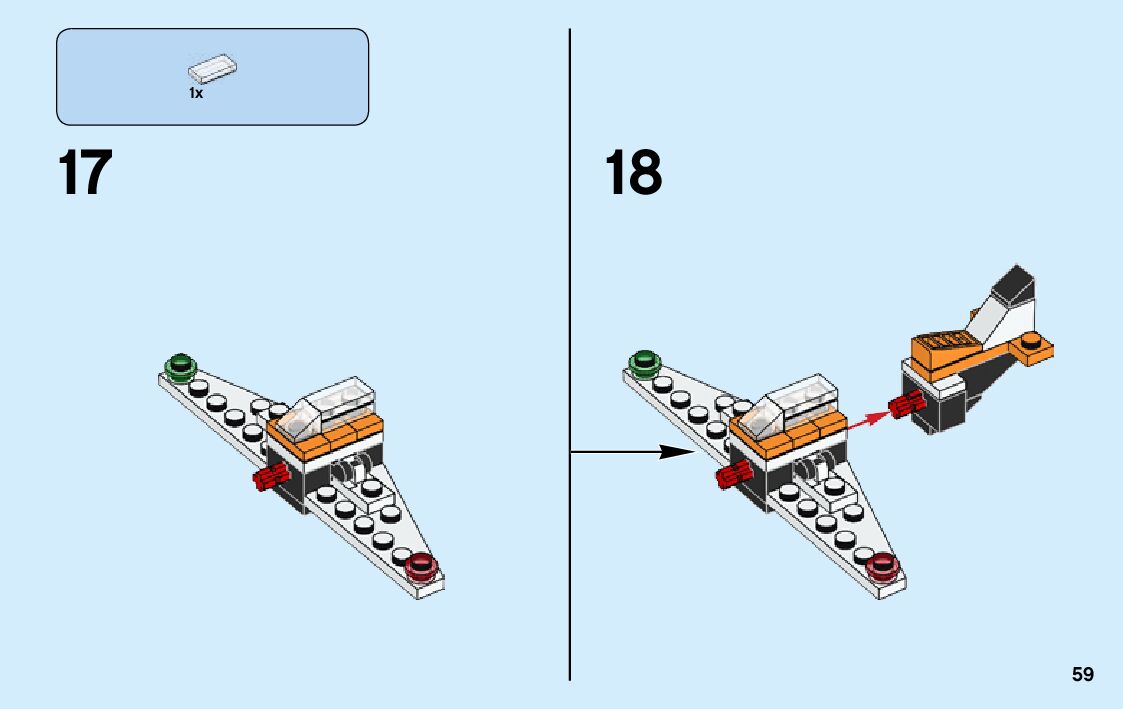 1x

17

18

59