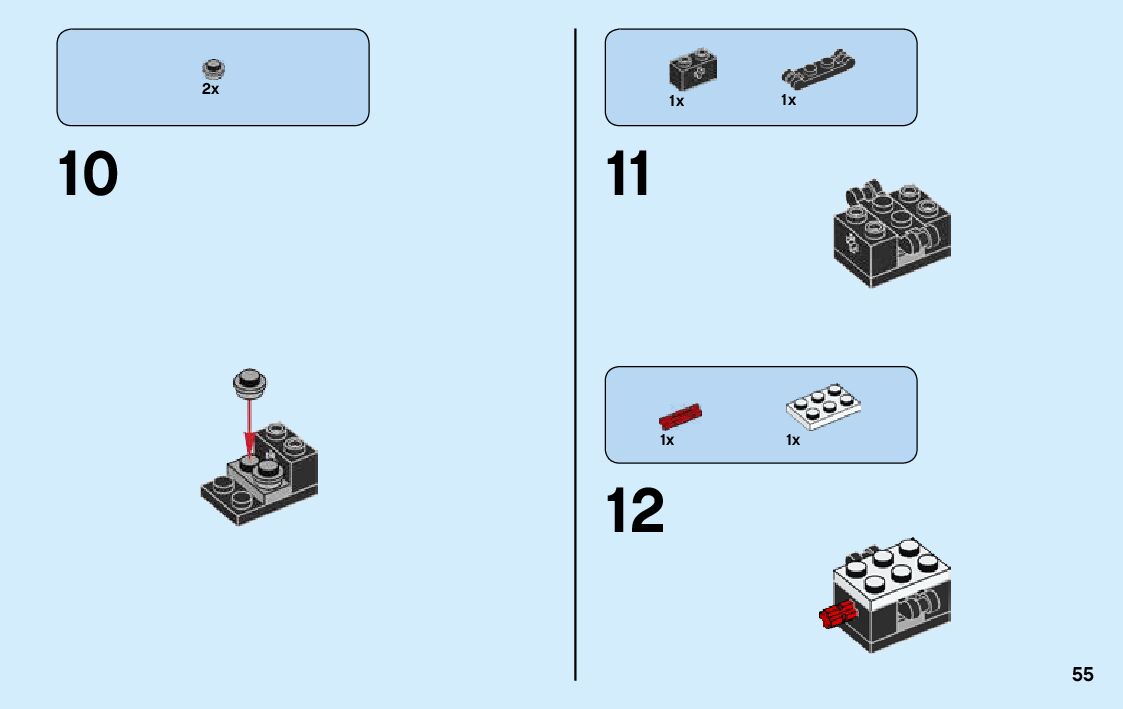 2x

10

1x 1x

11

1x 1x

12

55