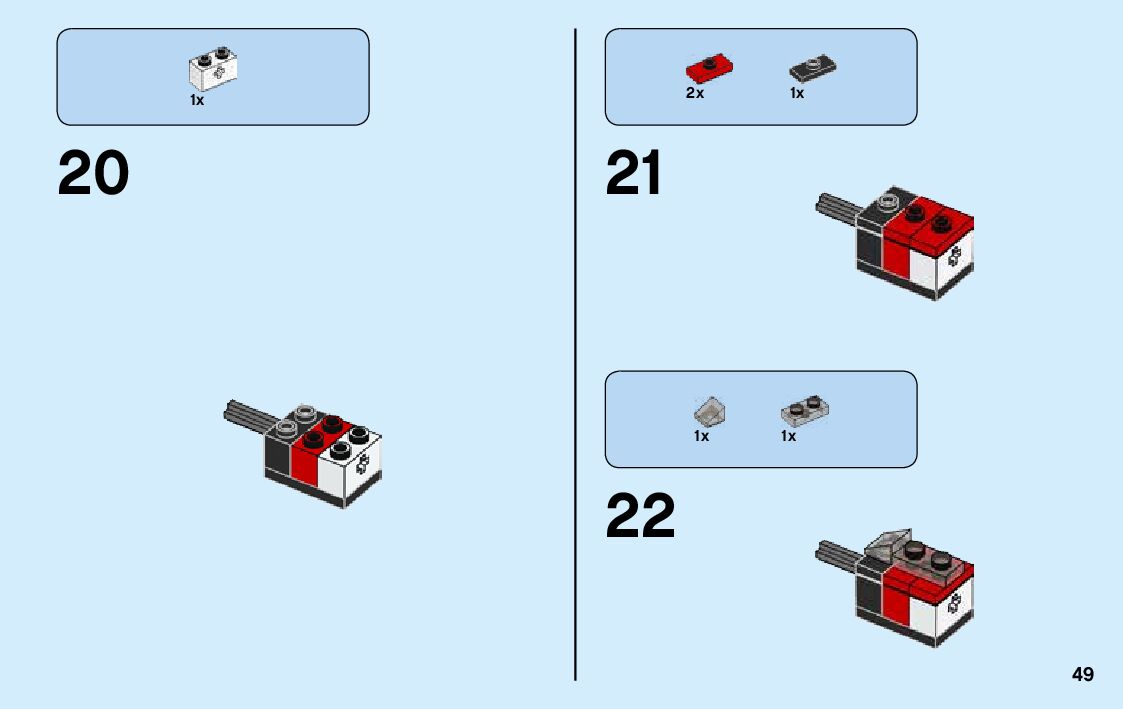 1x

20

2x 1x

21

1x 1x

22

49