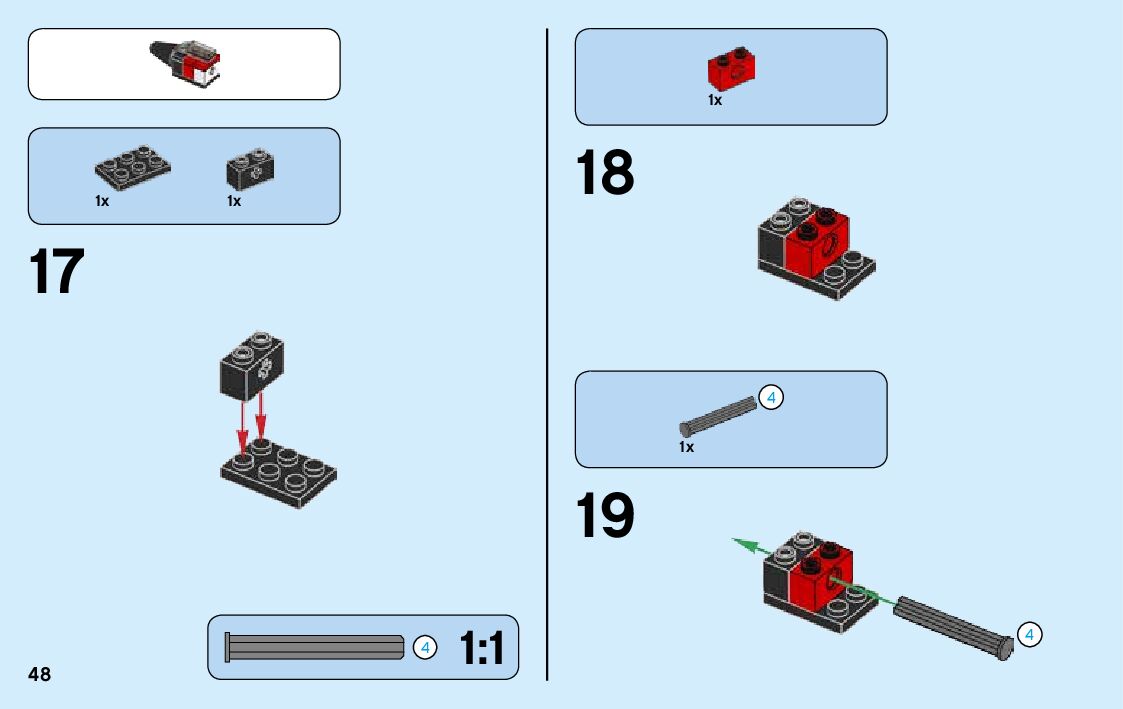 1x 1x

17

4 1:1

48

1x

18

4
1x

19

4