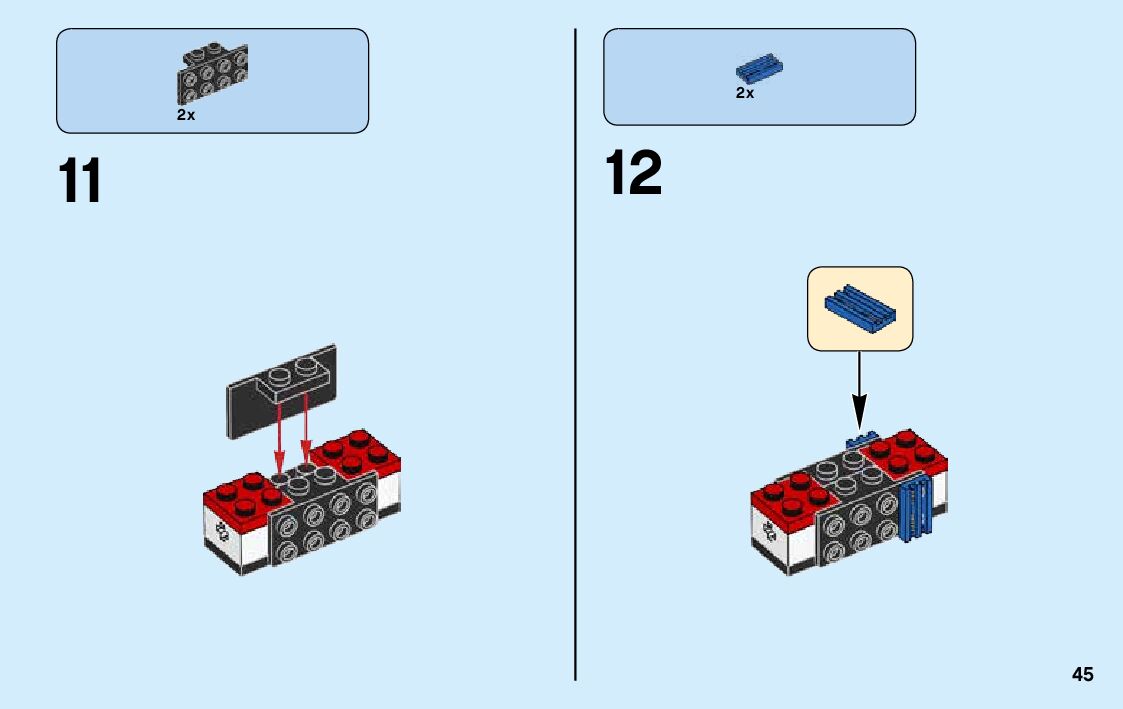 2x

11

2x

12

45