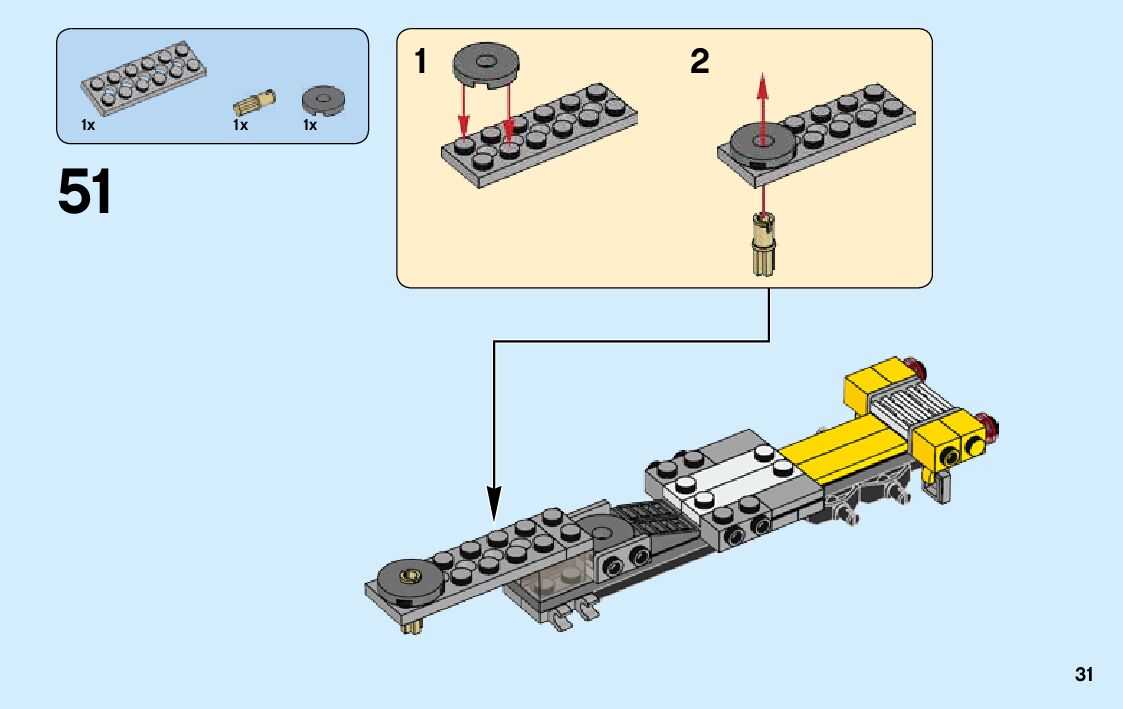 1x 1x 1x

51

1

2

31