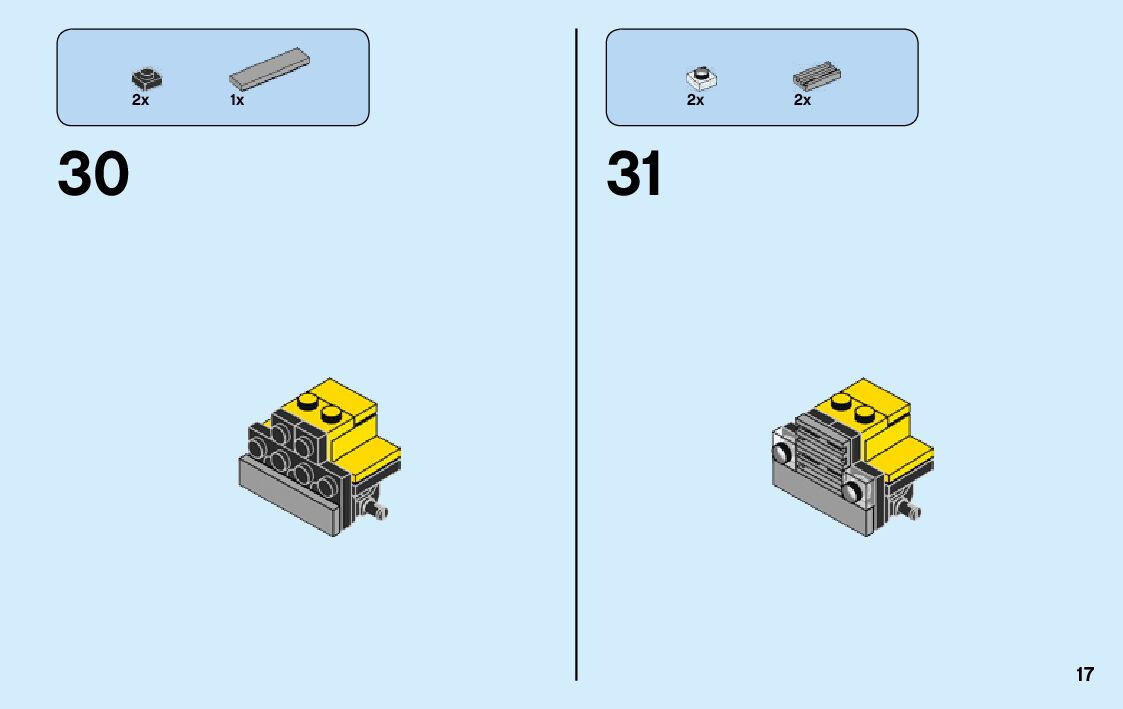 2x 1x

30

2x 2x

31

17