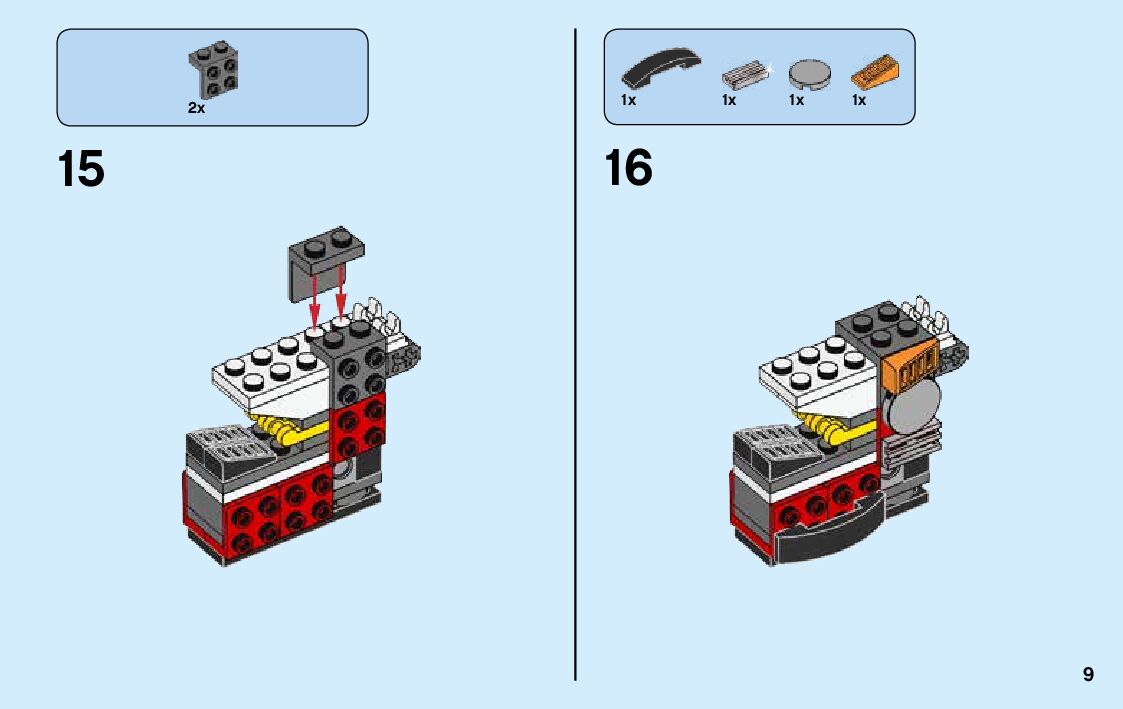 2x

15

1x 1x 1x 1x

16

9