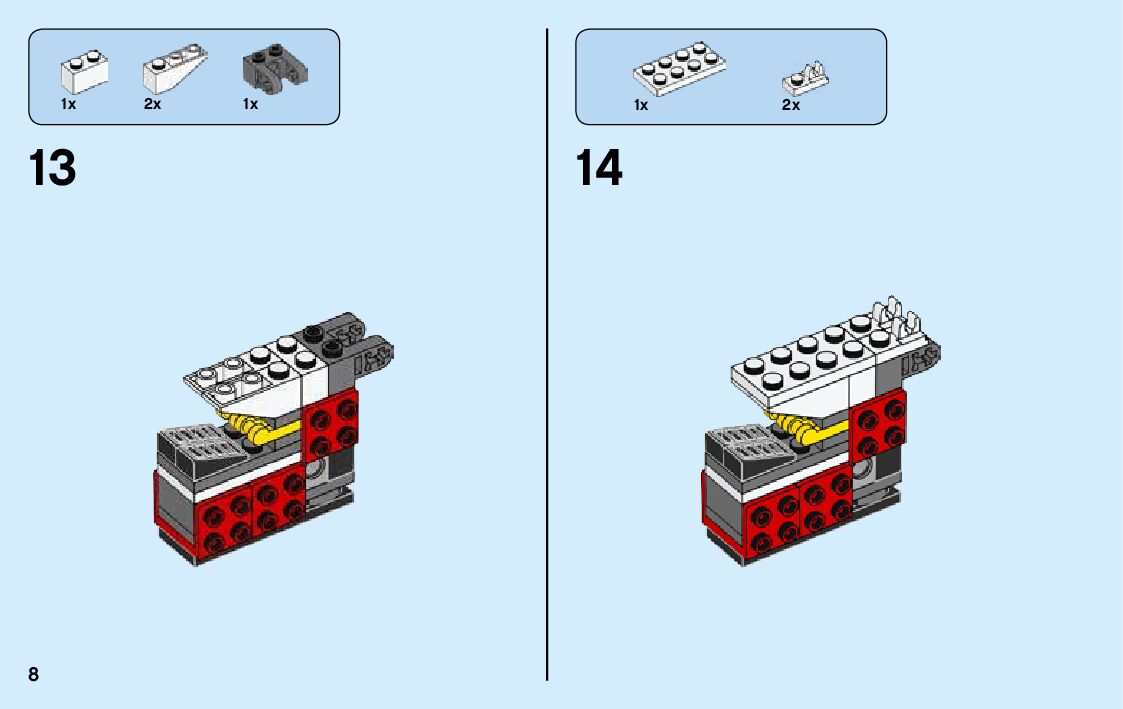 1x 2x 1x

13

1x 2x

14

8