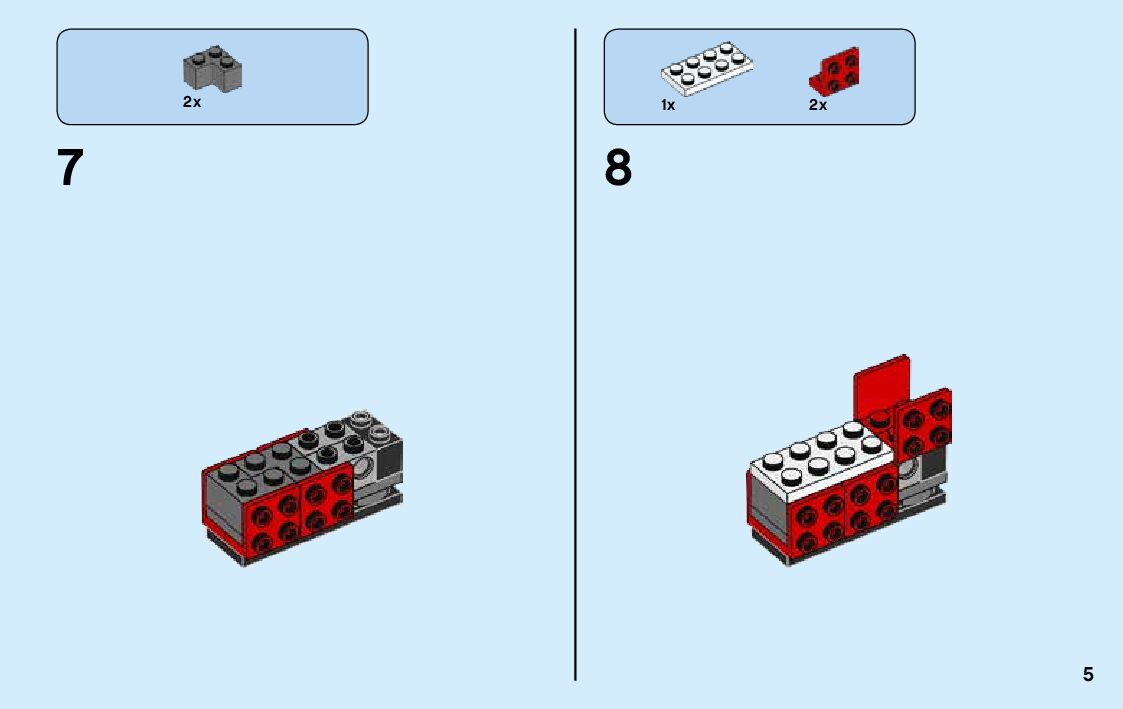 2x

7

1x

2x

8

5