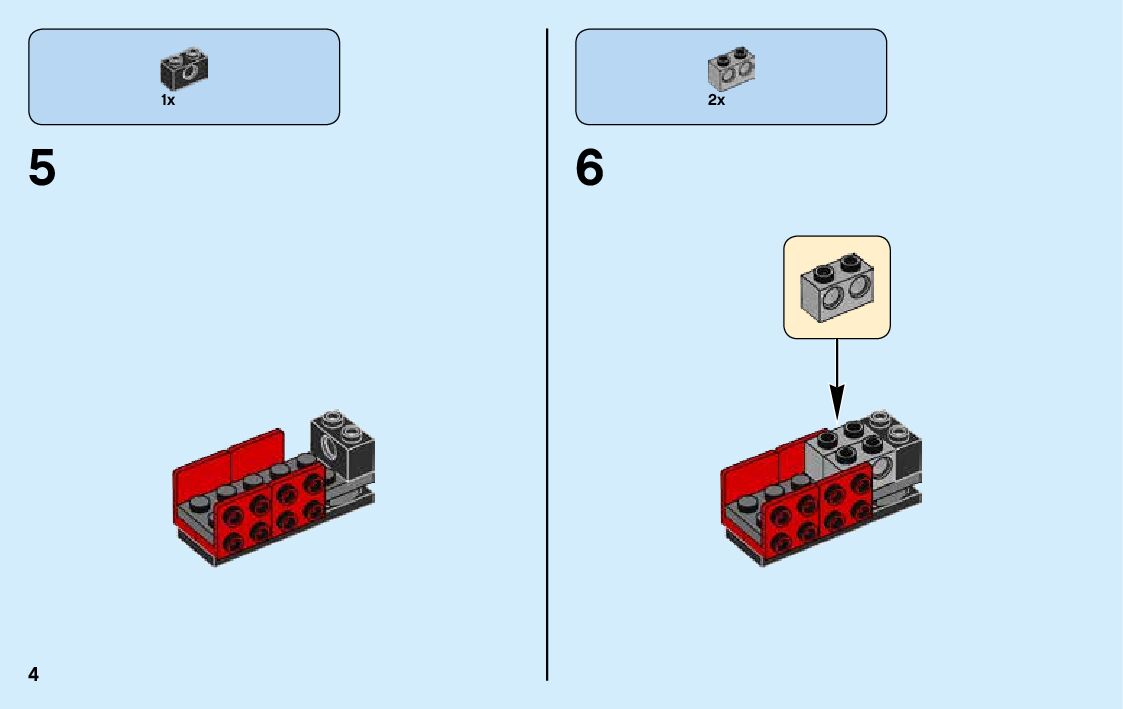 1x

5

2x

6

4