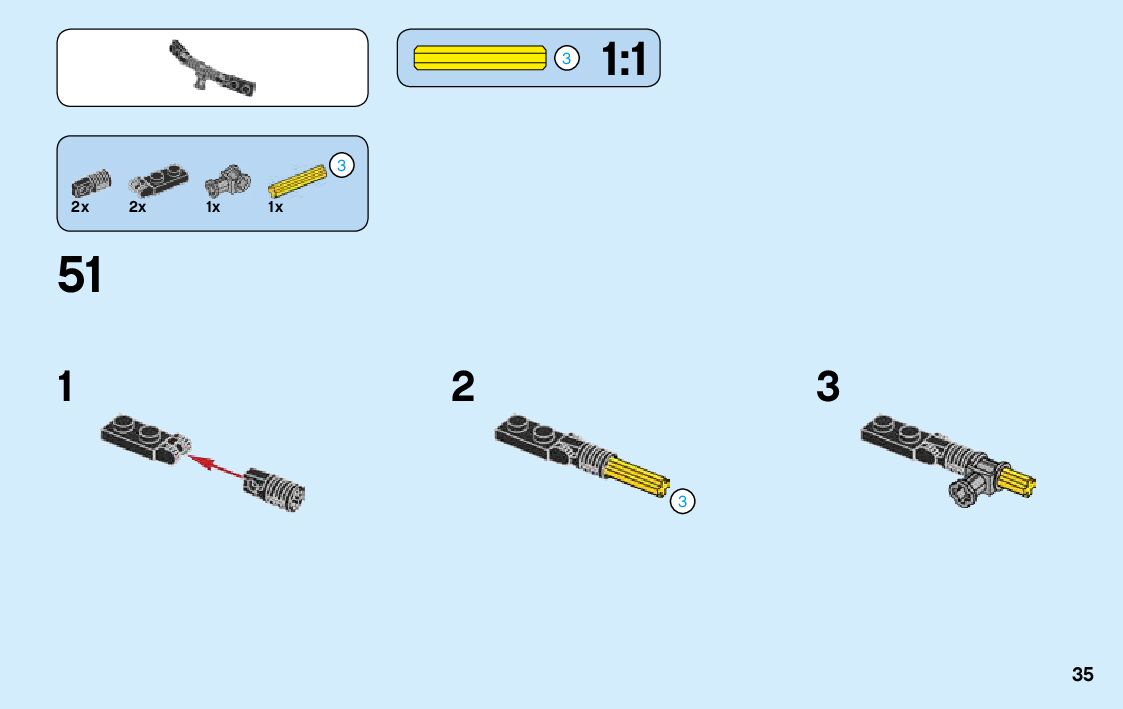 3 1:1

3

2x 2x 1x 1x

51

1

2

3

3

35