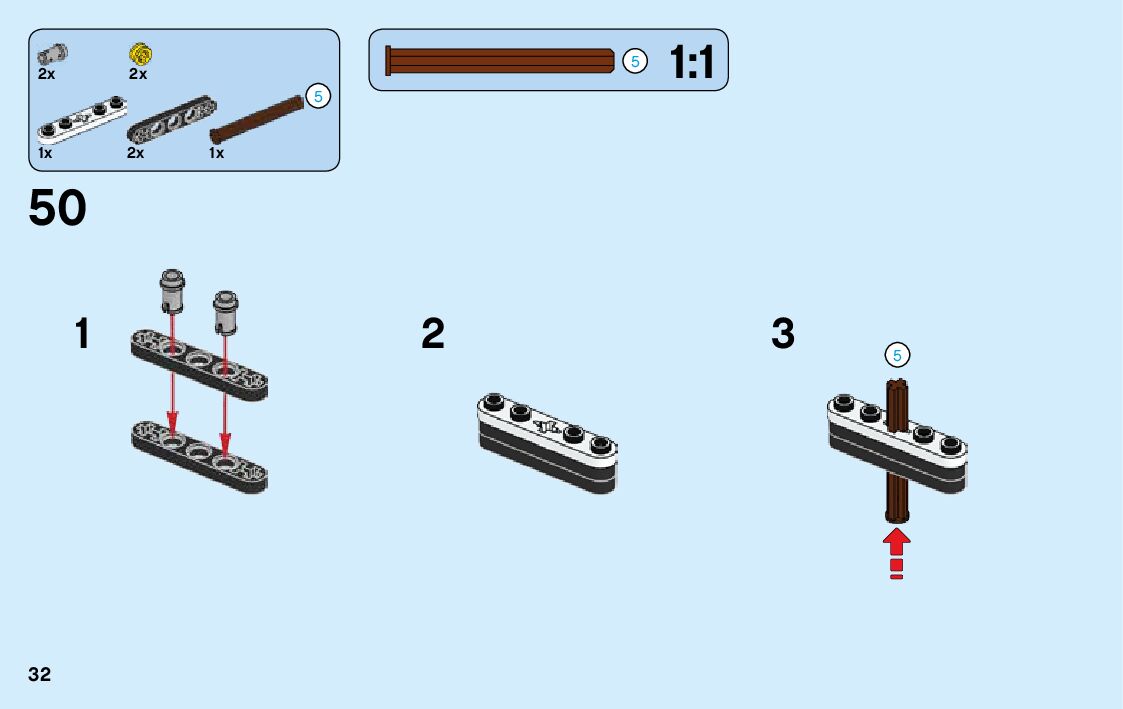 2x
2x
5
1x
2x
1x

5
1:1

50

1

2

3
5

32