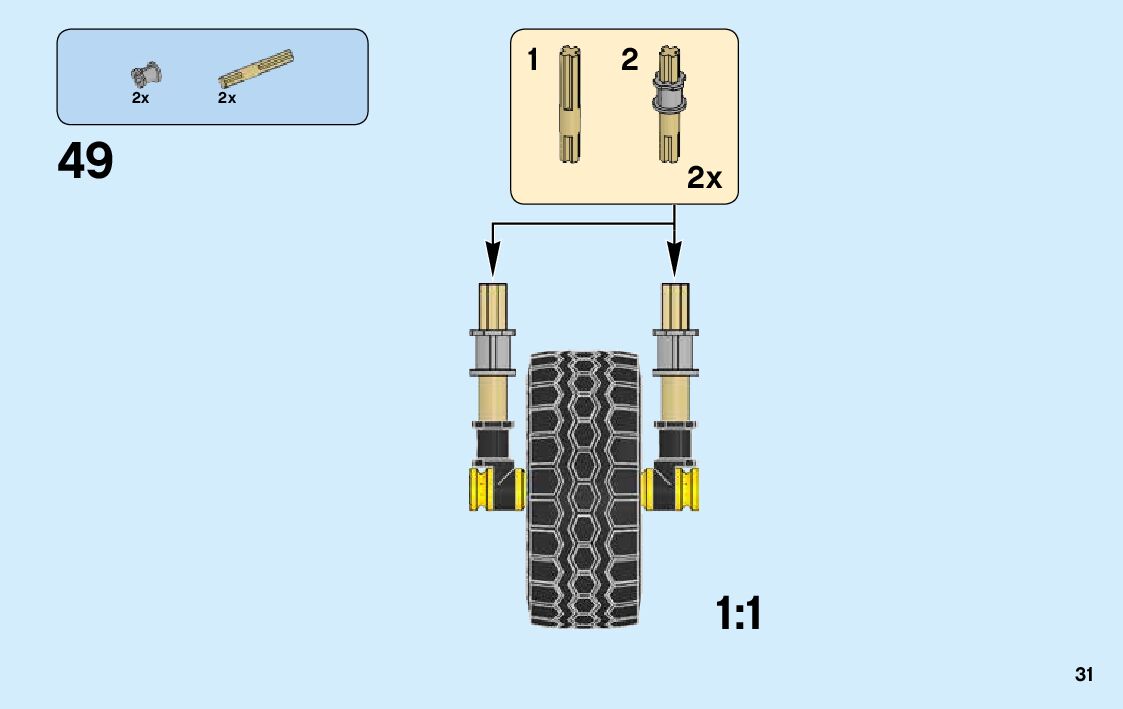 2x 2x

49

1 2

2x

1:1

31