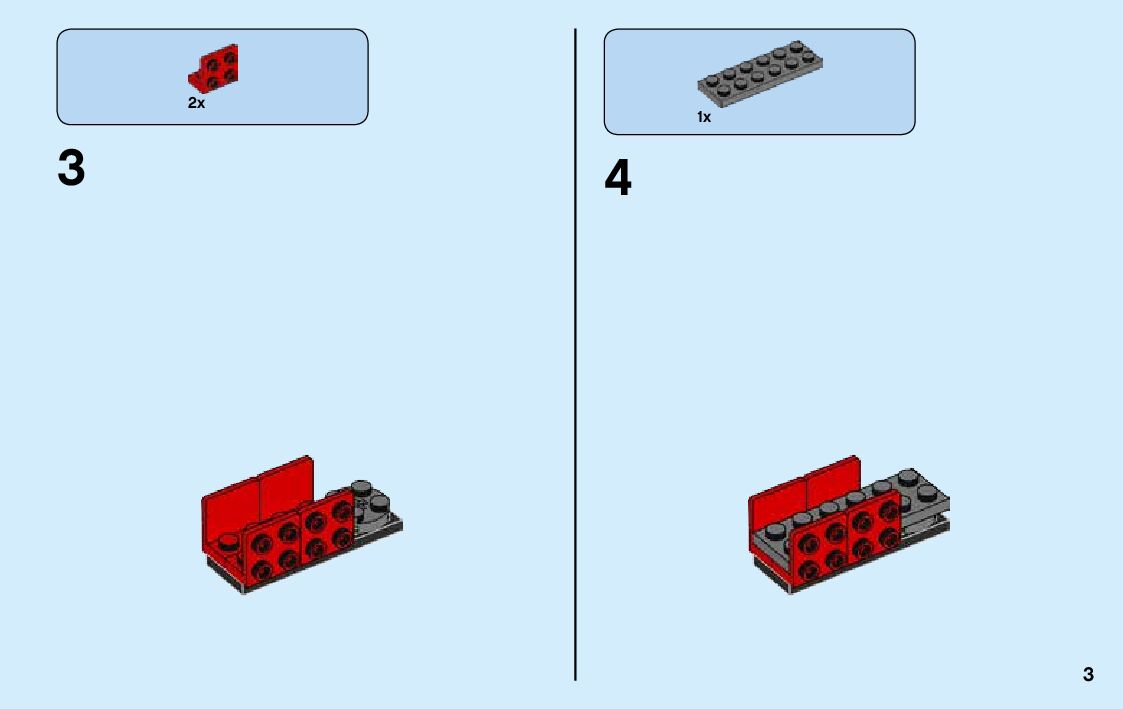 2x

3

1x

4

3