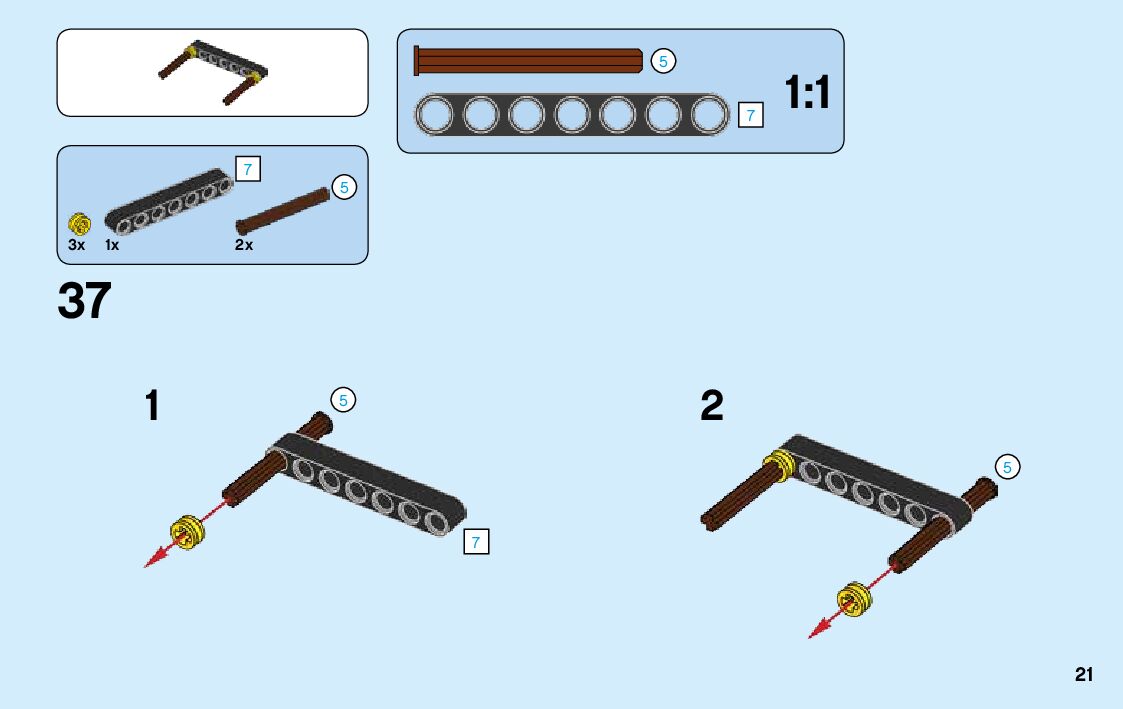 5

7

1:1

7

5

3x 1x 2x

37

1

5

7

2

5

21