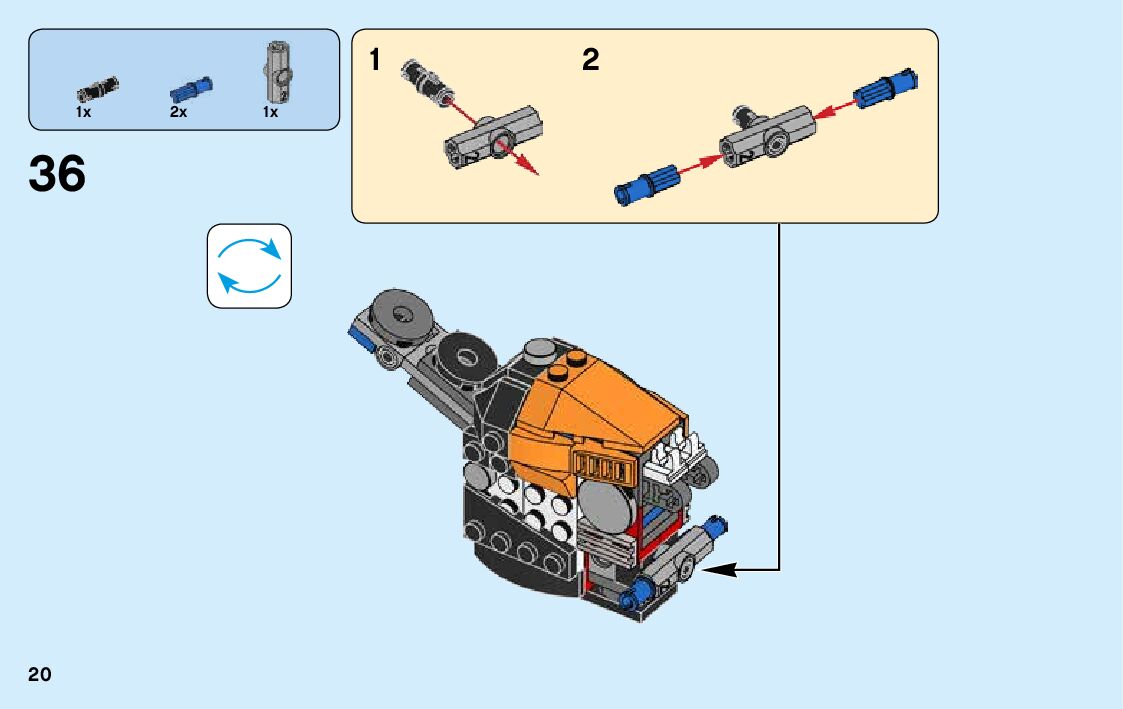 1x 2x 1x

36

1

2

20