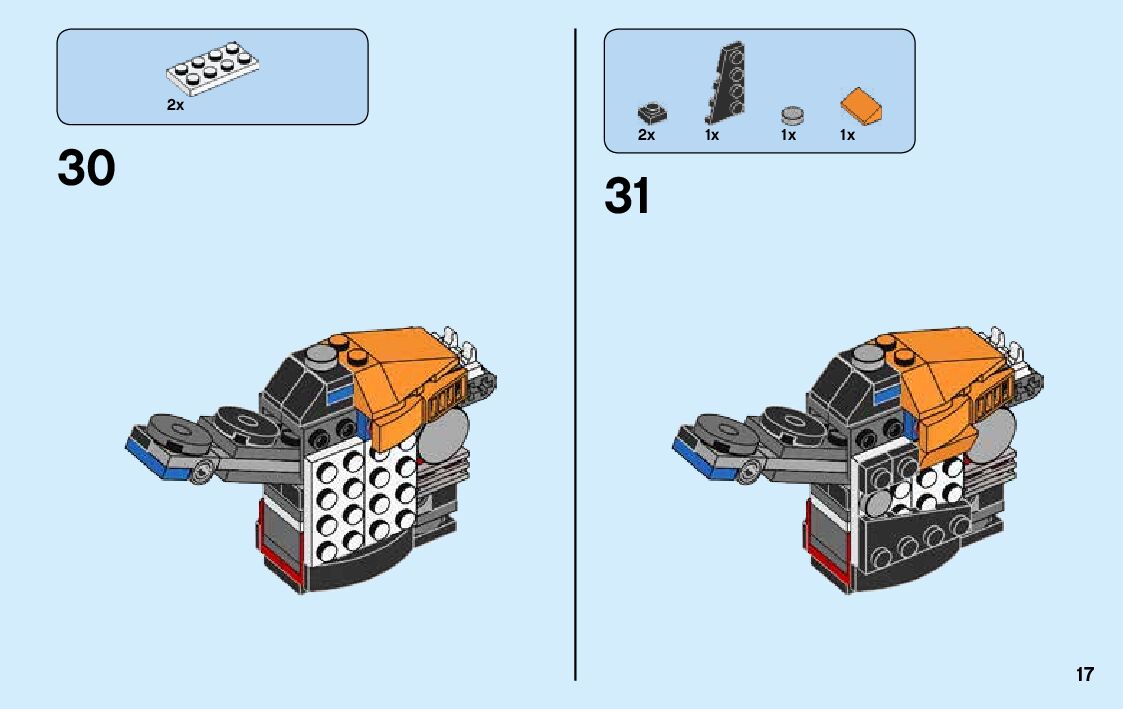 2x

30

2x 1x 1x 1x

31

17