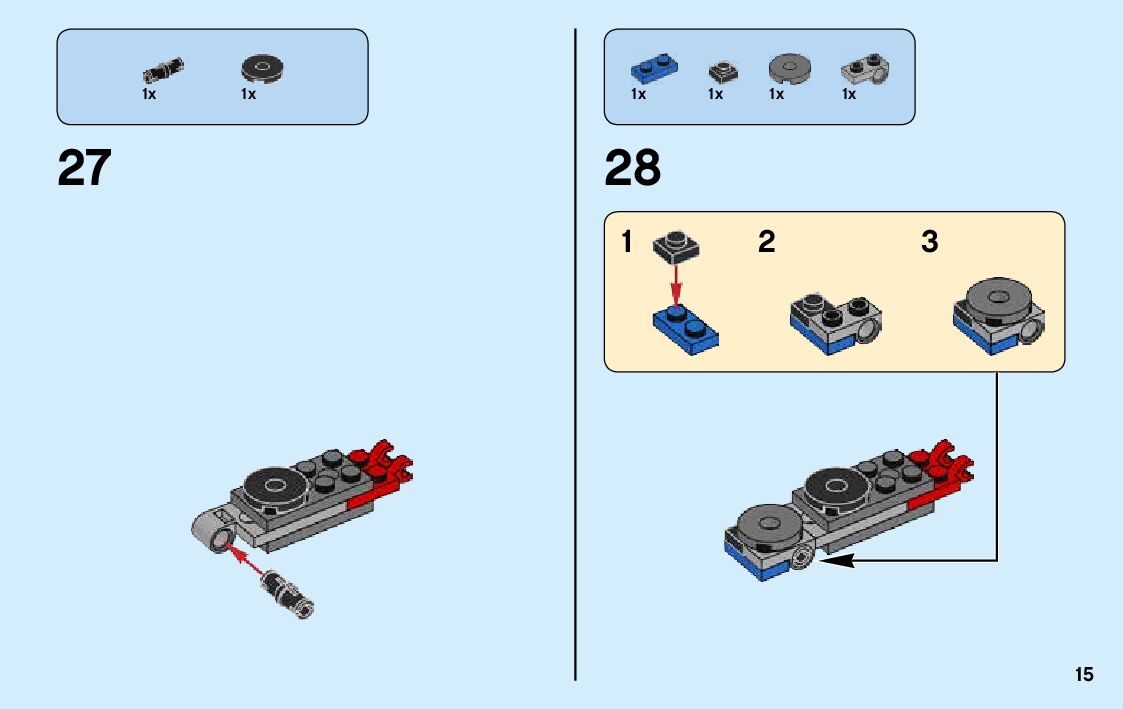 1x 1x

27

1x 1x 1x 1x

28

1

2

3

15