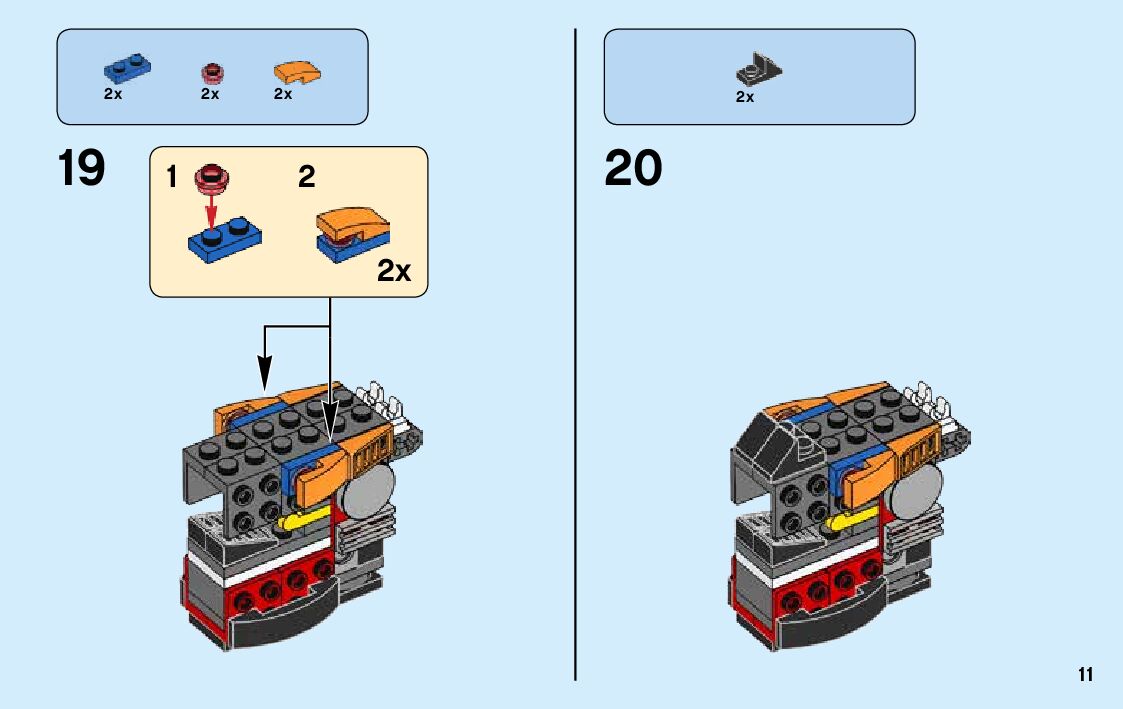 2x 2x 2x

19

1 2

2x

2x

20

11