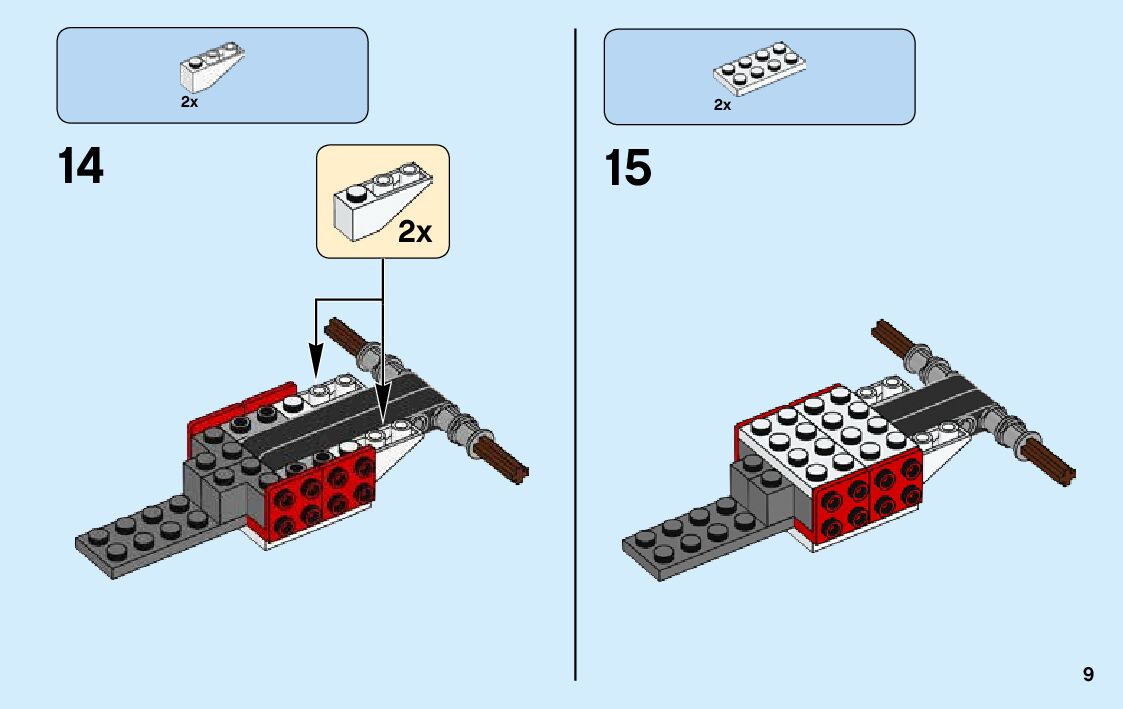 2x

14

2x

2x

15

9