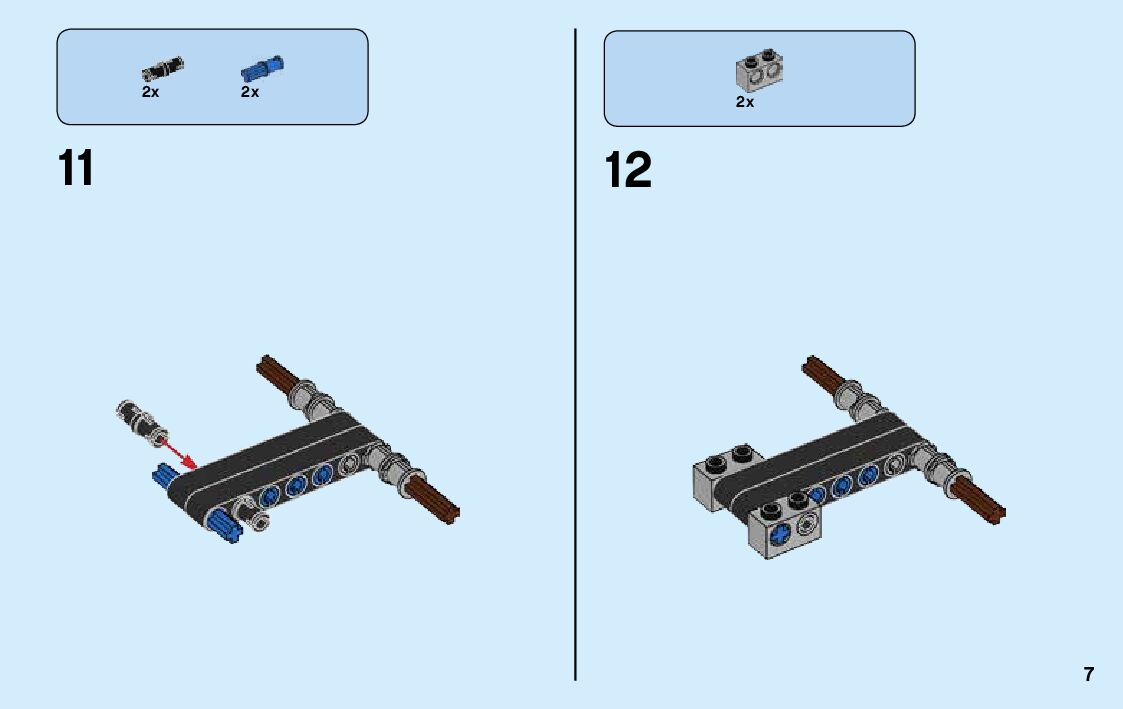 2x 2x

11

2x

12

7