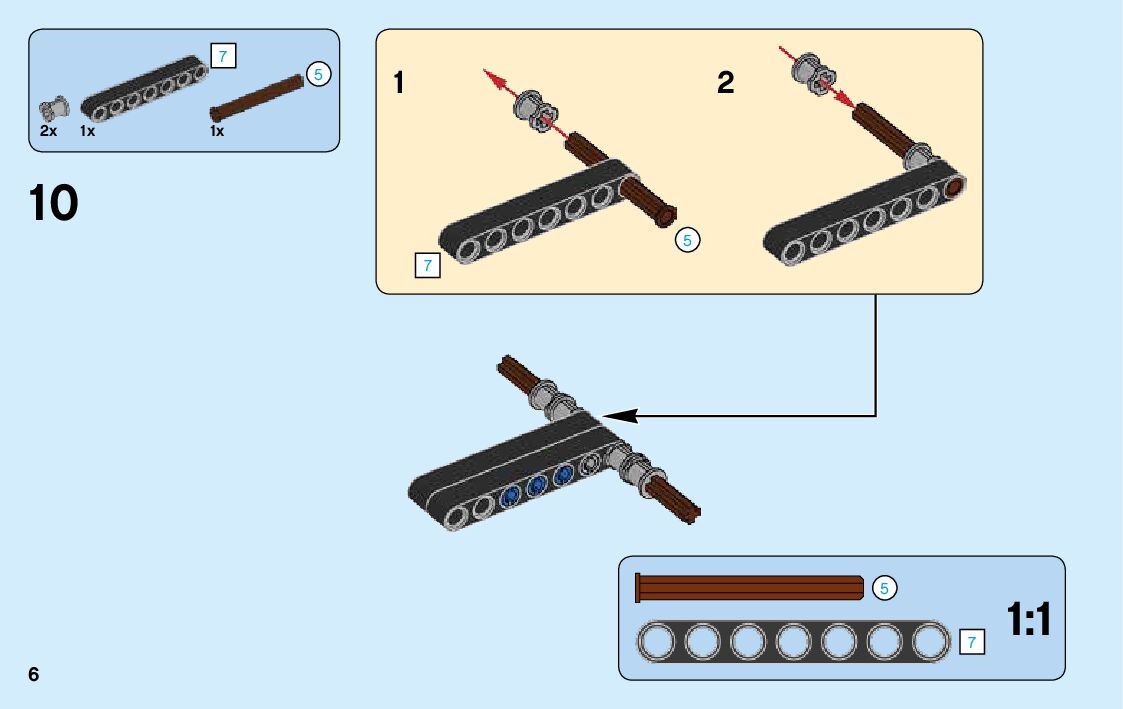 7
5
2x 1x 1x

10

1
2
5
7

5
7
1:1

6