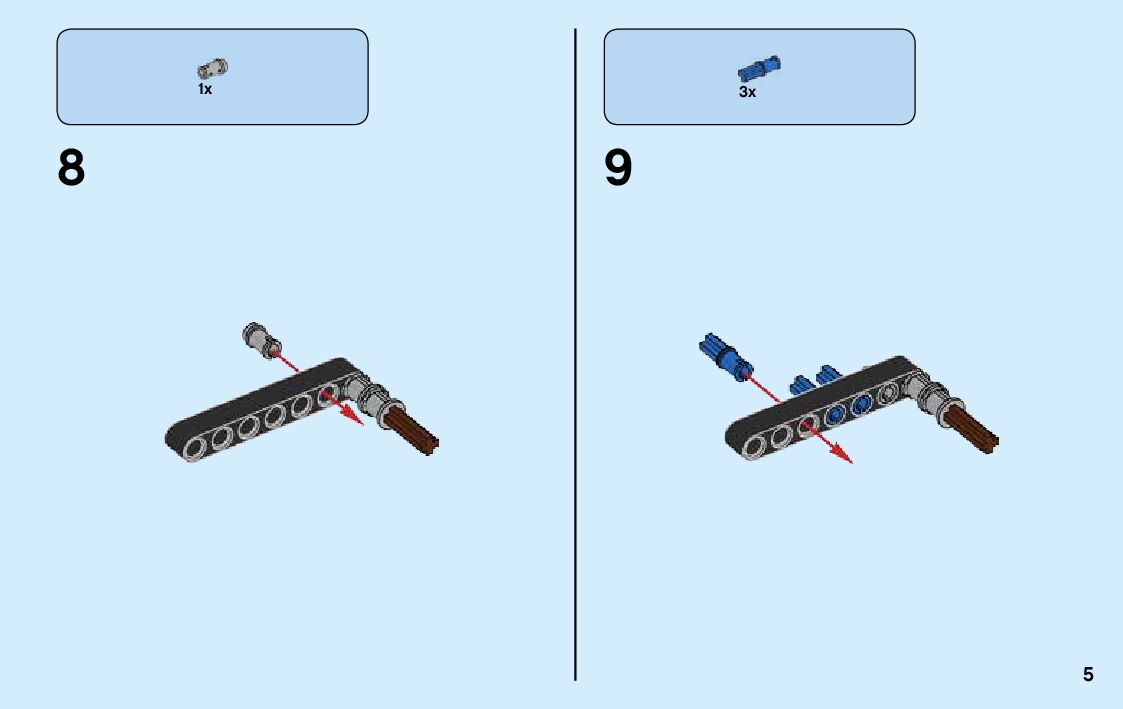 1x

8

3x

9

5