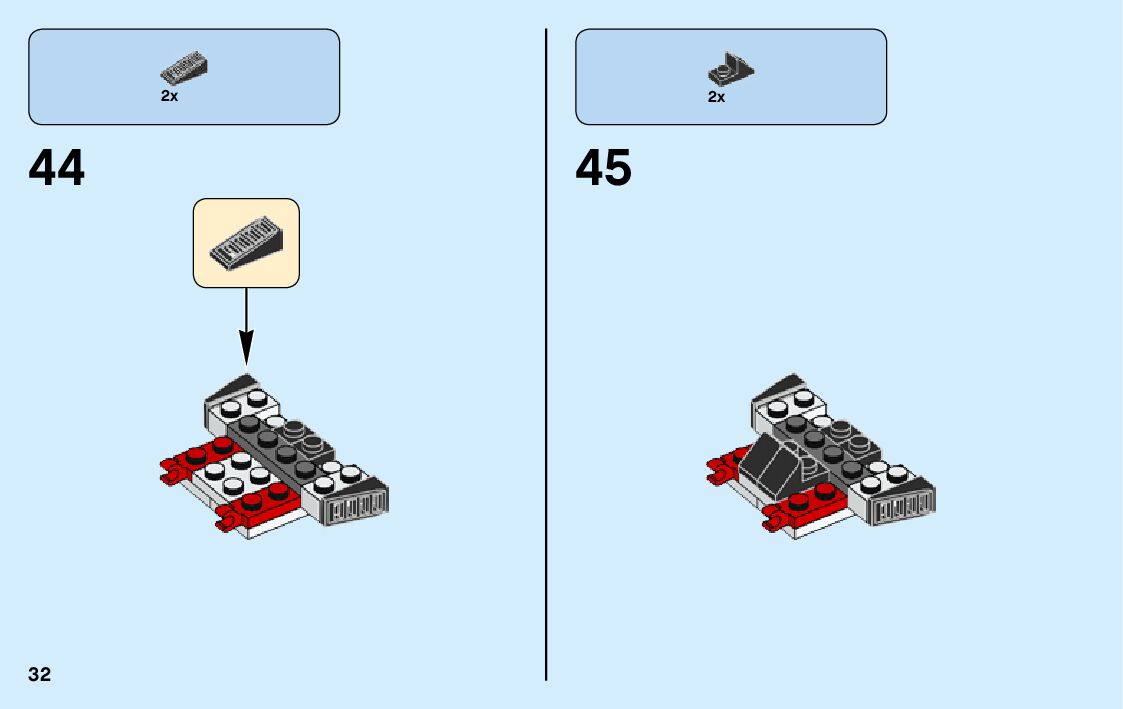 2x

44

2x

45

32