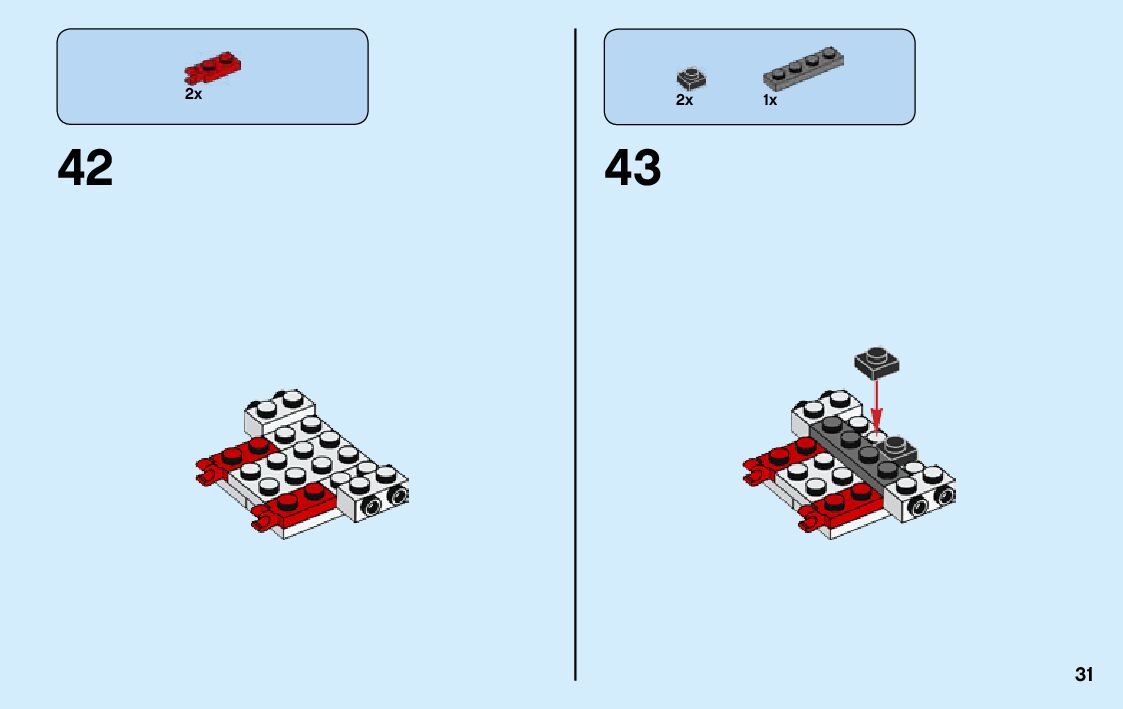 2x

42

2x 1x

43

31