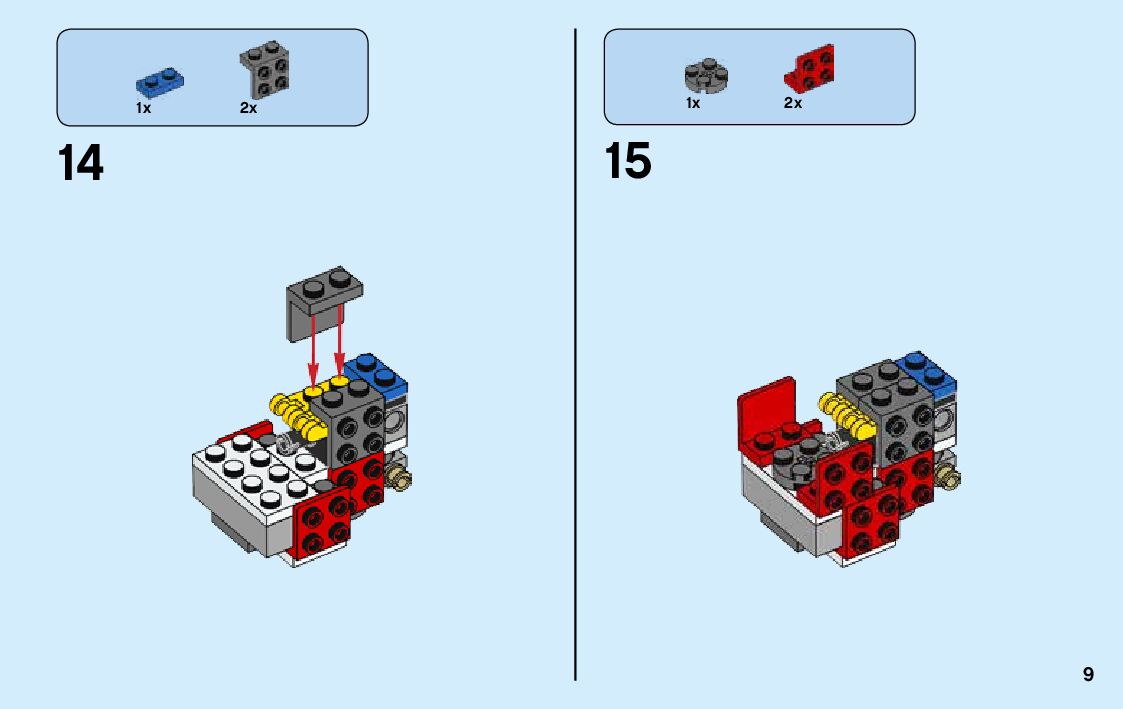 1x 2x

14

1x 2x

15

9