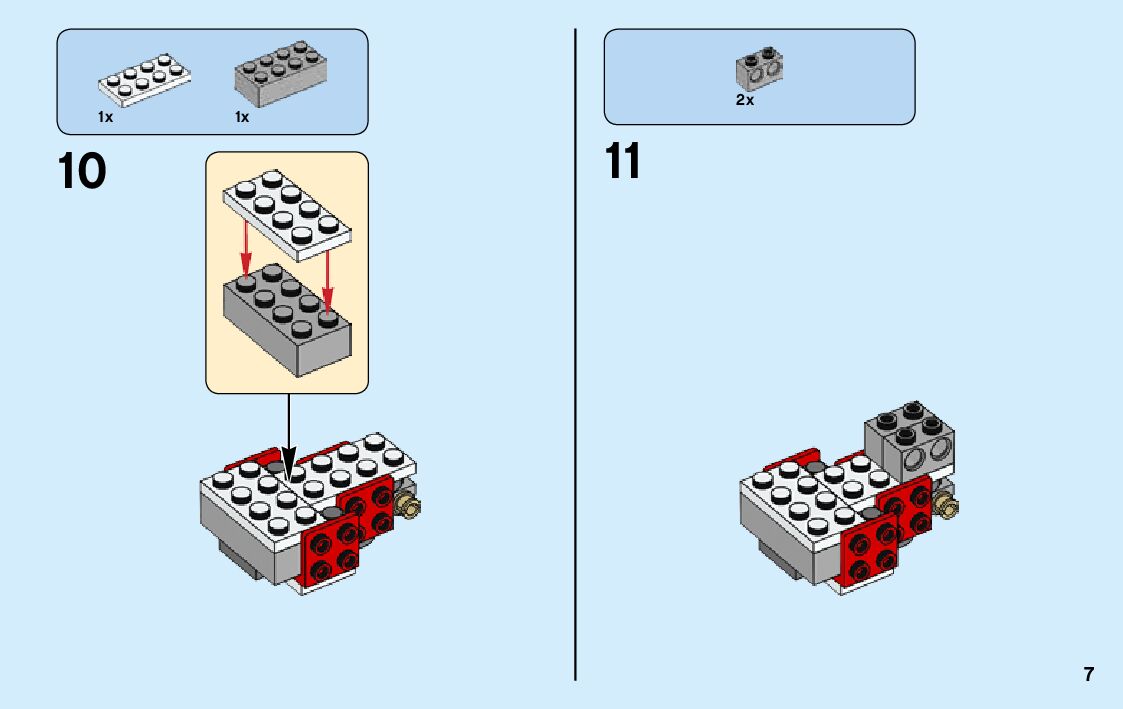 1x 1x

10

2x

11

7