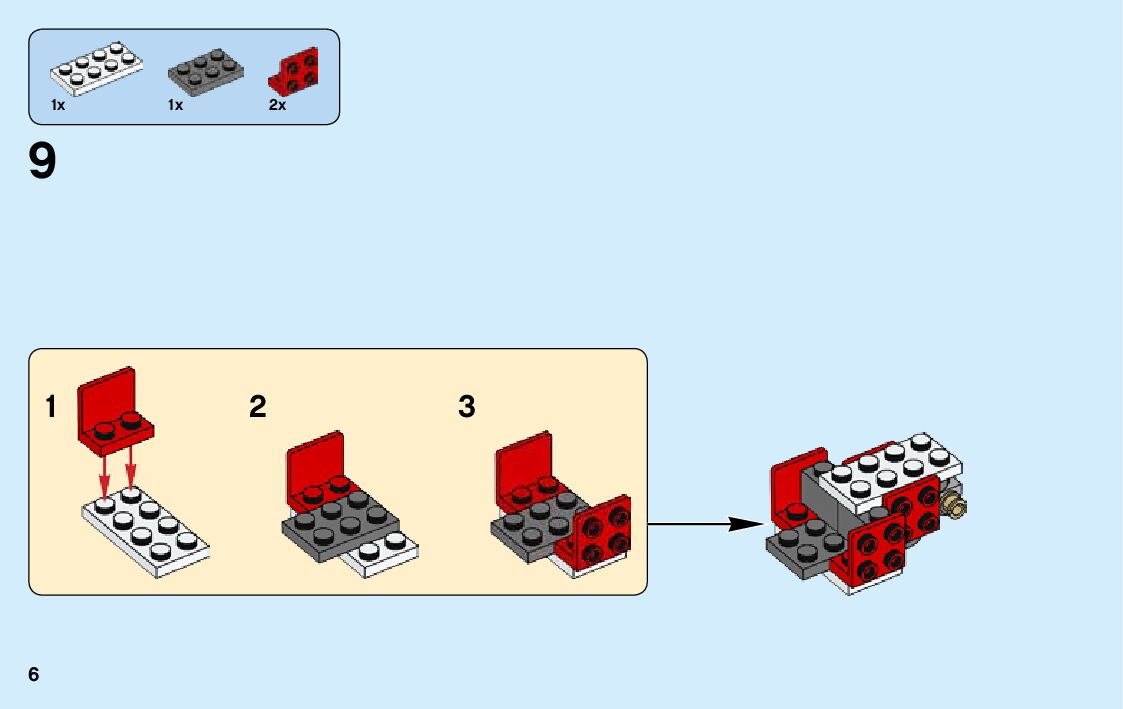 1x 1x 2x

9

1

2

3

6