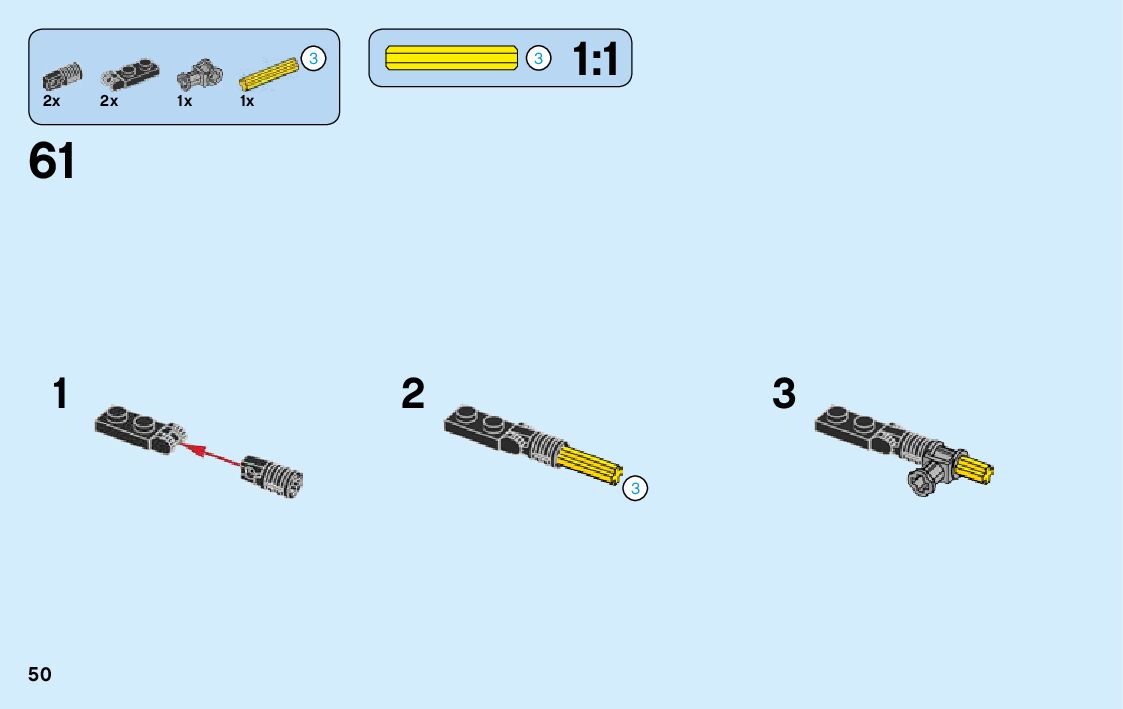 2x 2x 1x 1x 3

3 1:1

61

1

2

3

3

50