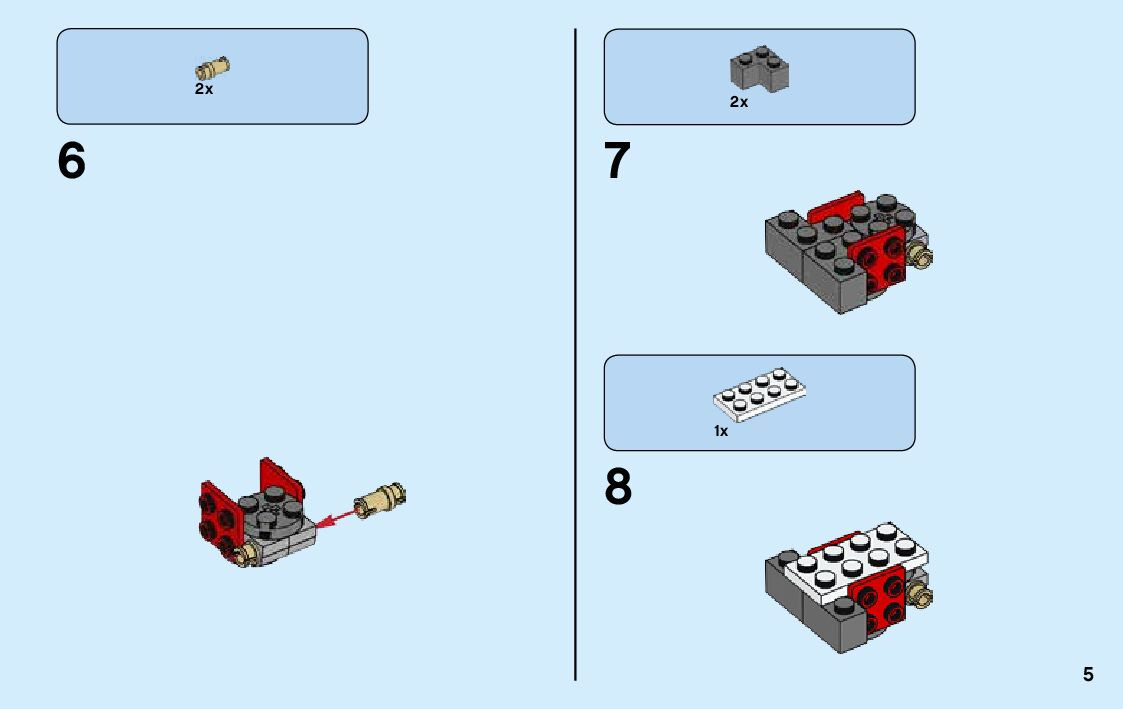 2x

6

2x

7

1x

8

5